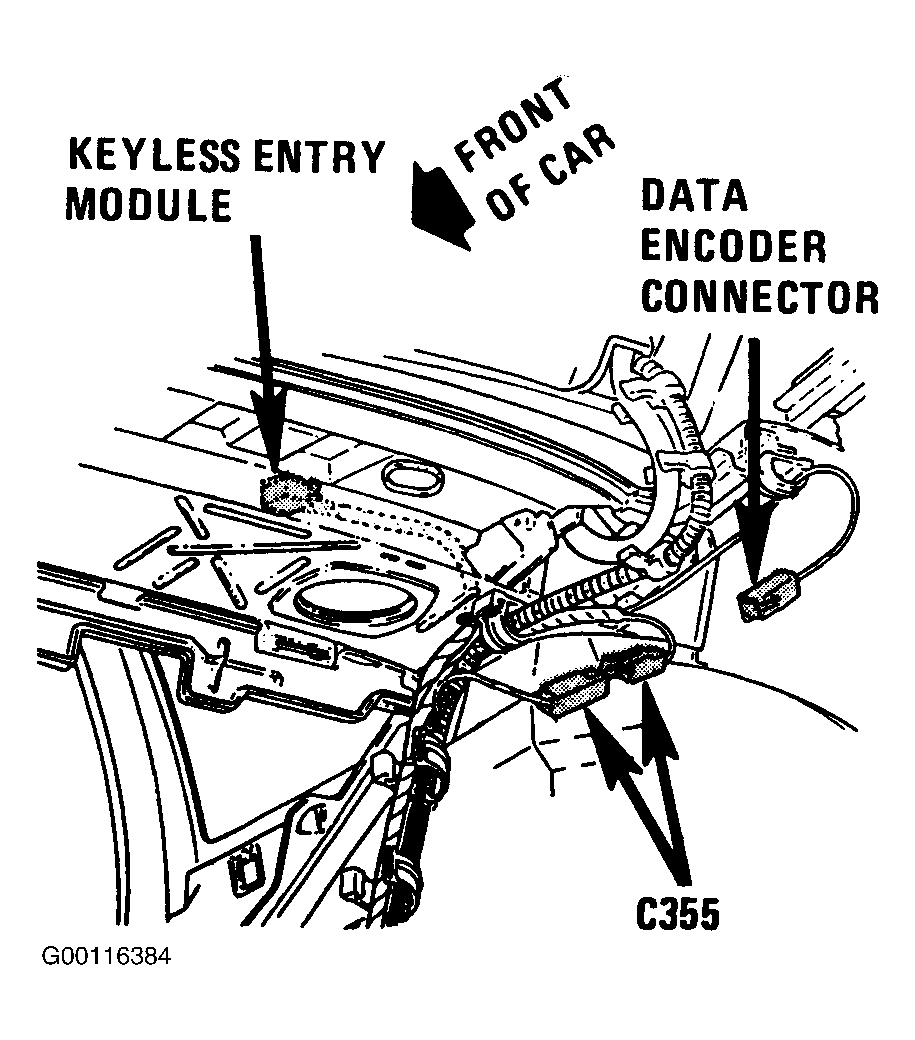 KEYLESS ENTRY MODULE

FRONT OF CAR

DATA ENCODER CONNECTOR

C355

G00116384