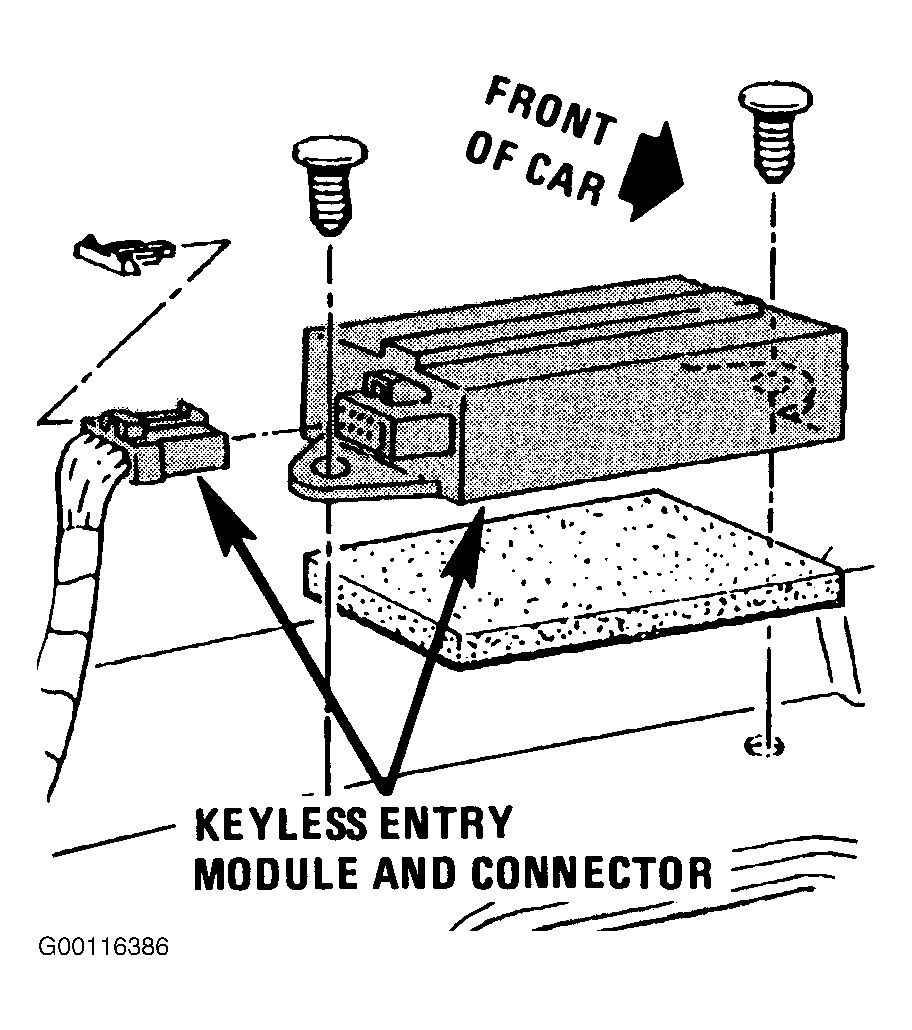 FRONT OF CAR

KEYLESS ENTRY MODULE AND CONNECTOR

G00116386