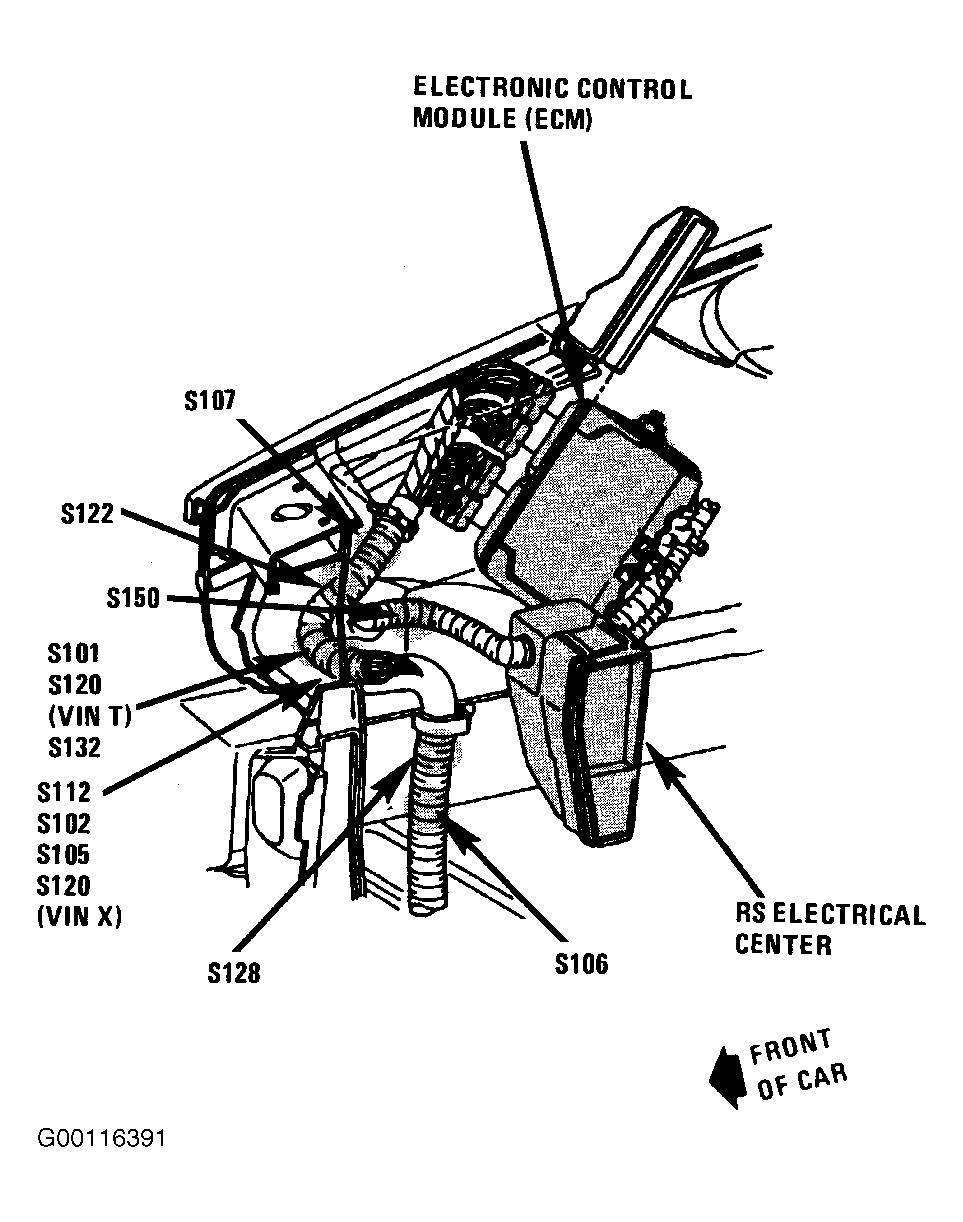 ELECTRONIC CONTROL MODULE (ECM)

S107

S122

S150

S101
S120
(VIN T)
S132

S112
S102
S105
S120
(VIN X)

S128

S106

RS ELECTRICAL CENTER

FRONT OF CAR

G00116391