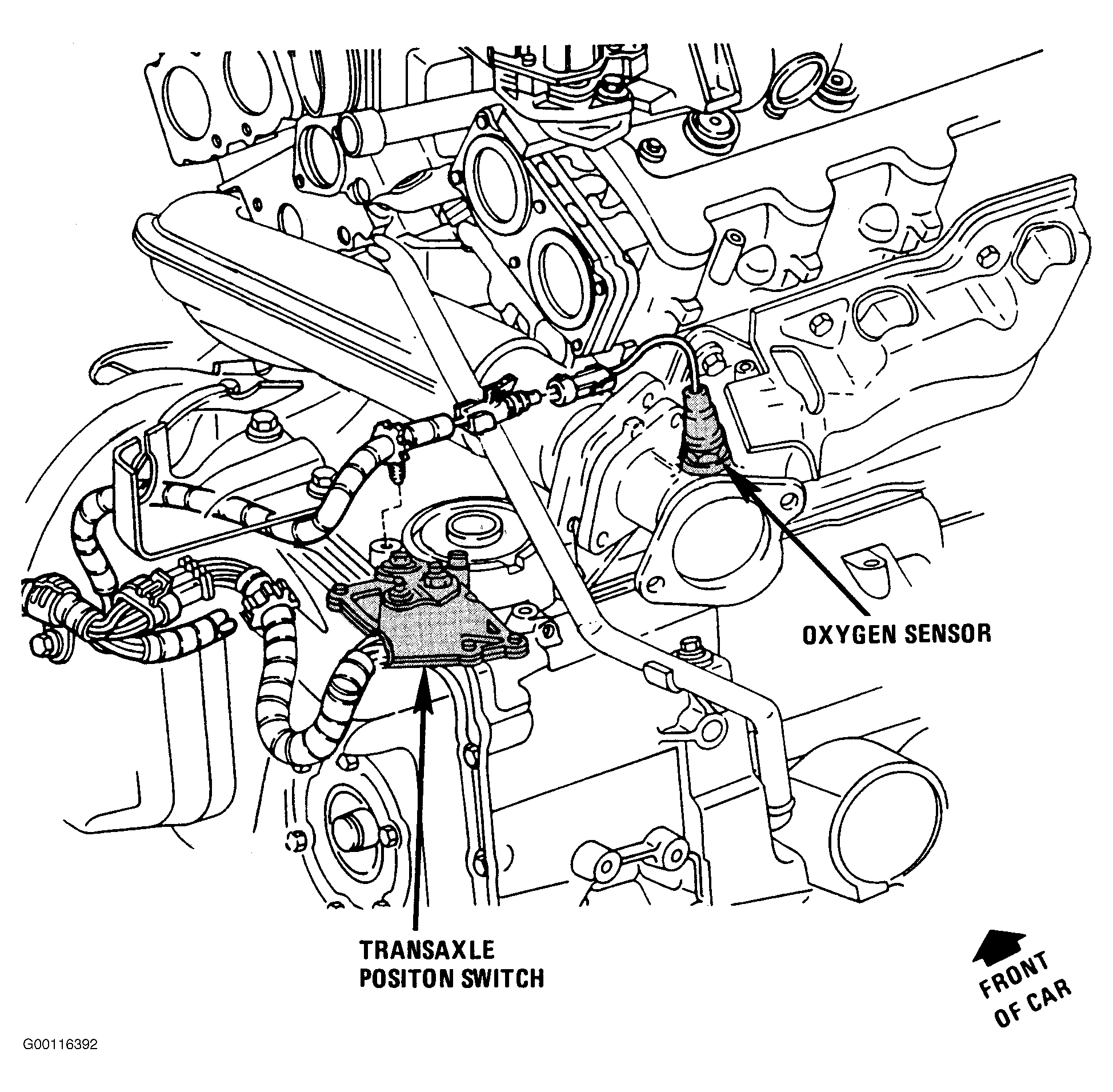 OXYGEN SENSOR

TRANSAXLE
POSITON SWITCH

FRONT
OF CAR

G00116392