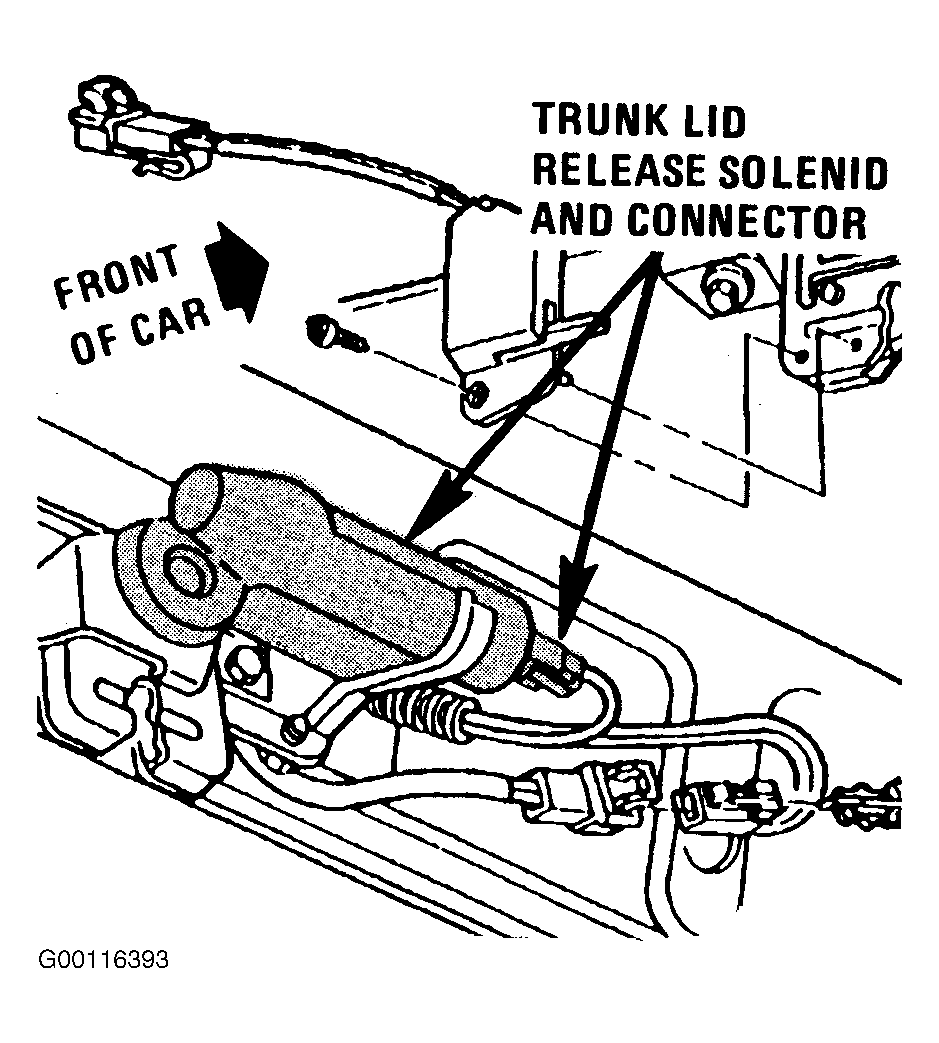 TRUNK LID RELEASE SOLENID AND CONNECTOR

FRONT OF CAR

G00116393