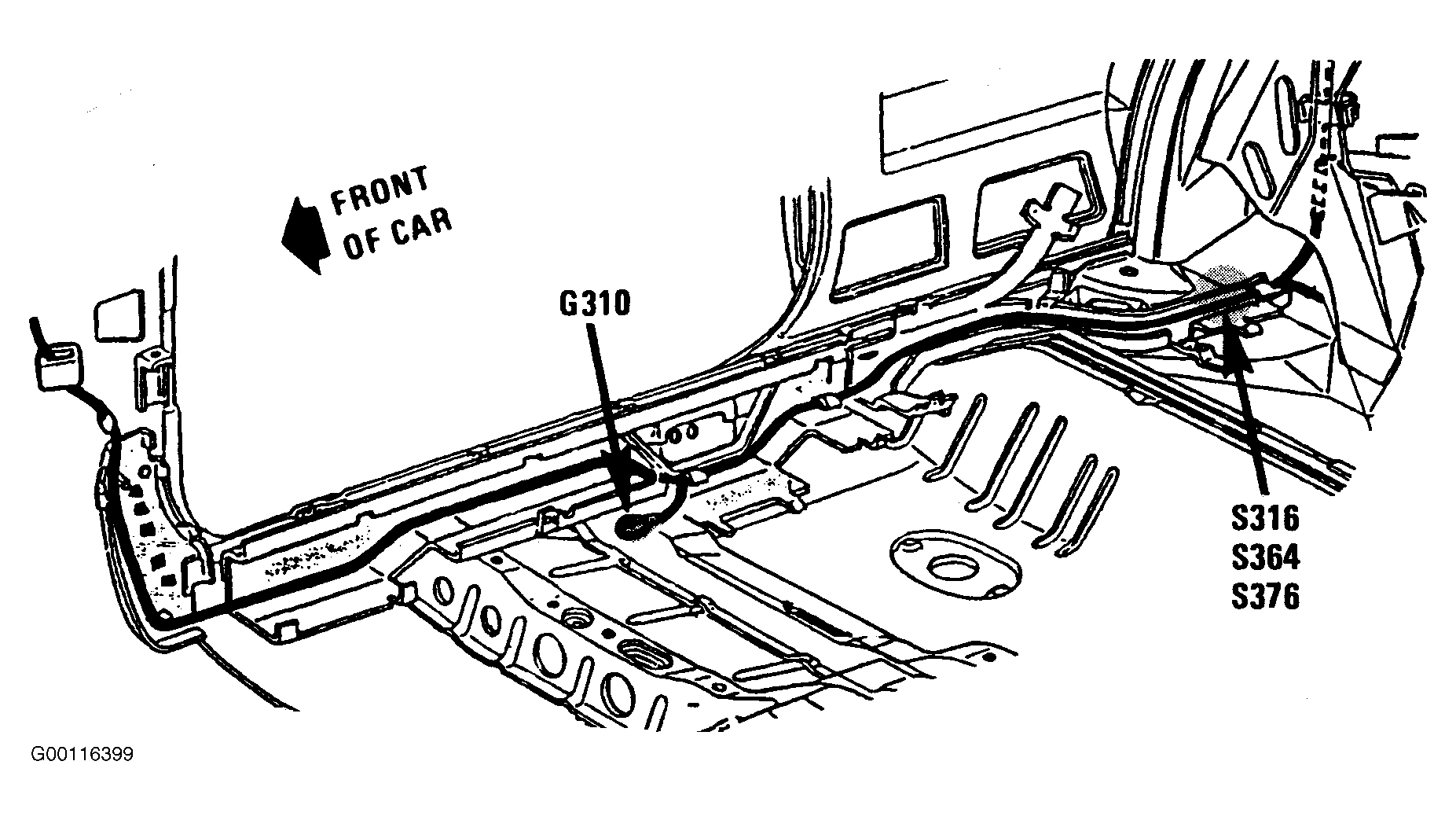 FRONT OF CAR

G310

S316
S364
S376

G00116399