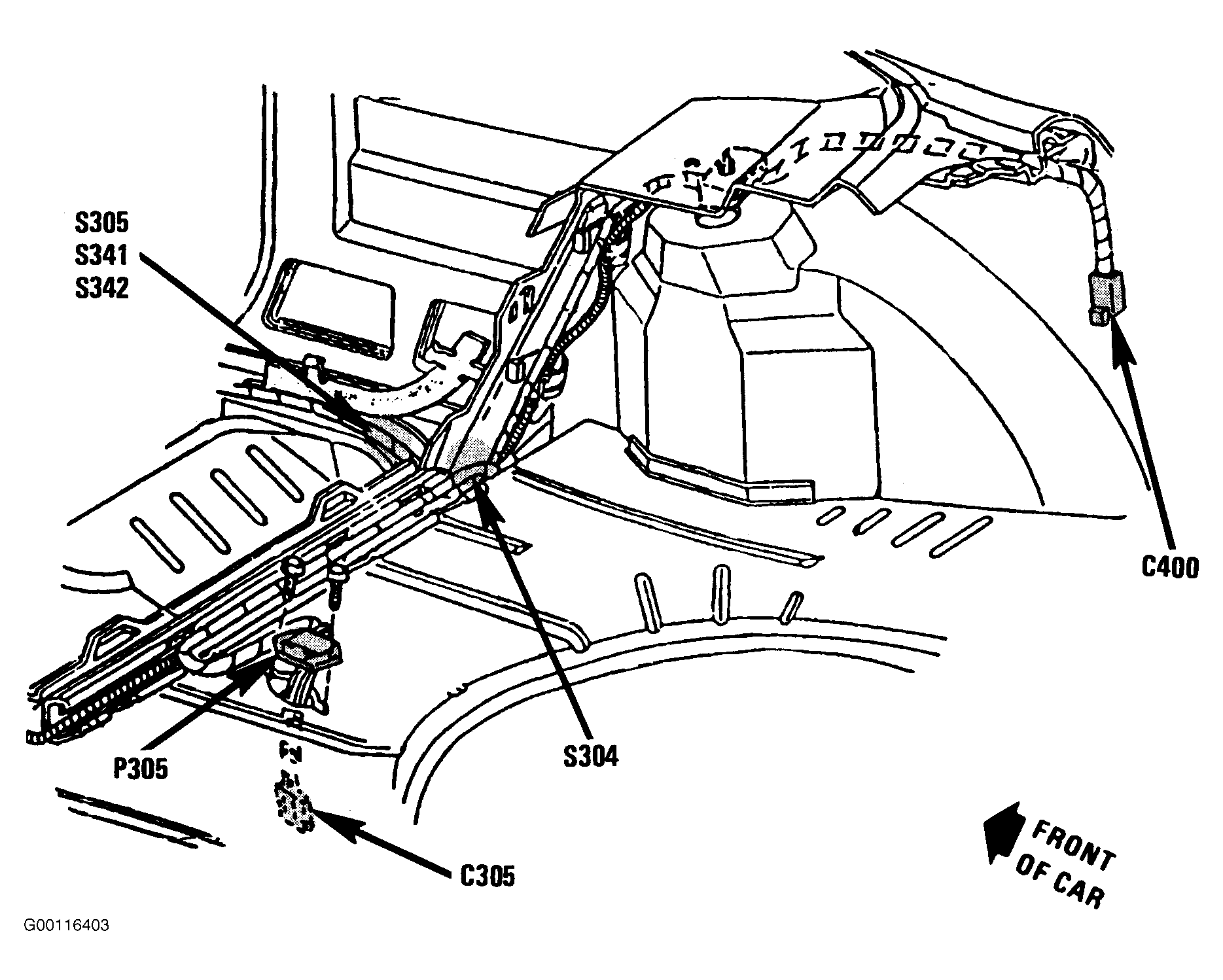 S305
S341
S342

C400

S304

P305

C305

FRONT OF CAR

G00116403