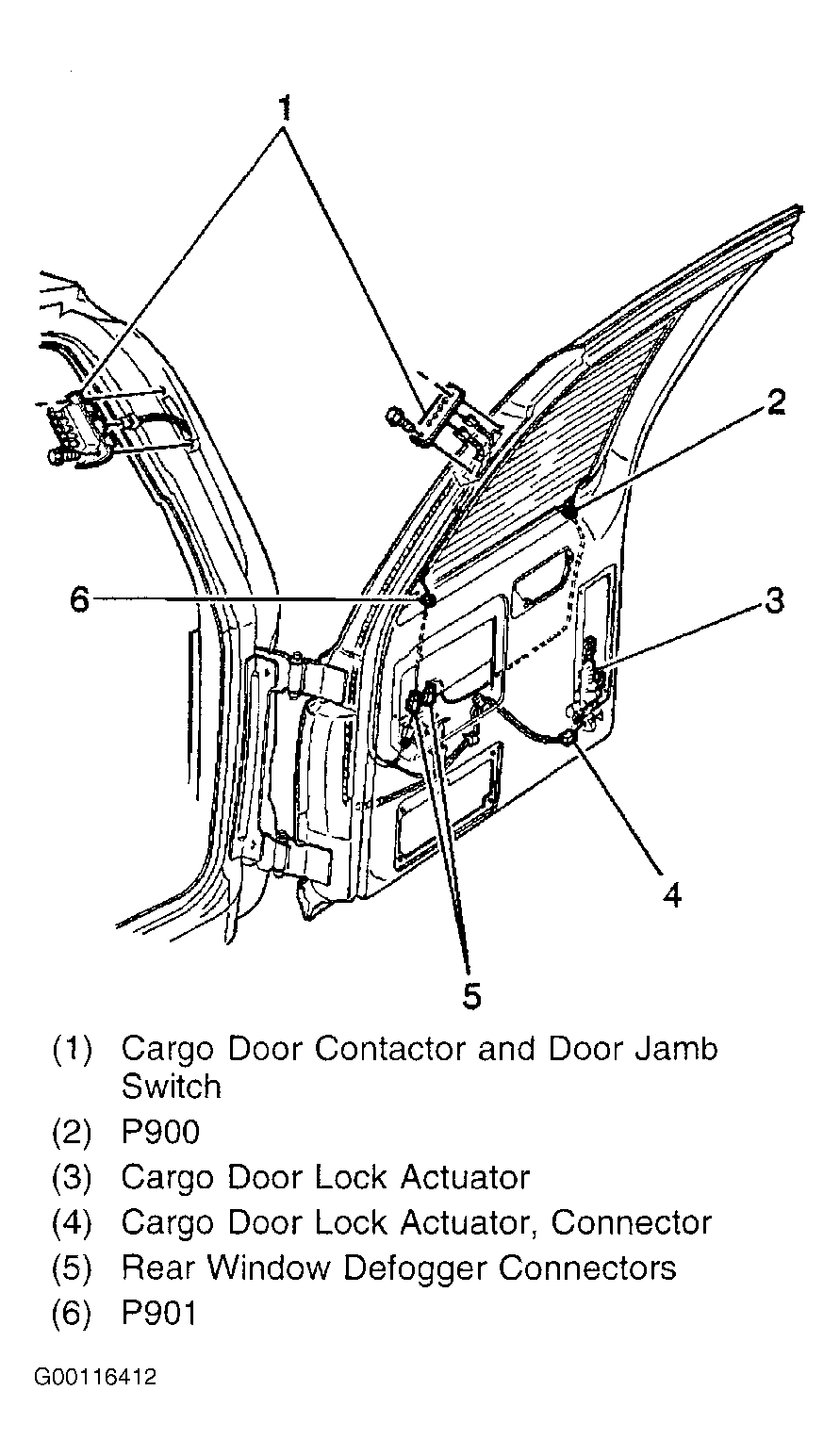 1
2
6
3
4
5

(1) Cargo Door Contactor and Door Jamb Switch
(2) P900
(3) Cargo Door Lock Actuator
(4) Cargo Door Lock Actuator, Connector
(5) Rear Window Defogger Connectors
(6) P901

G00116412