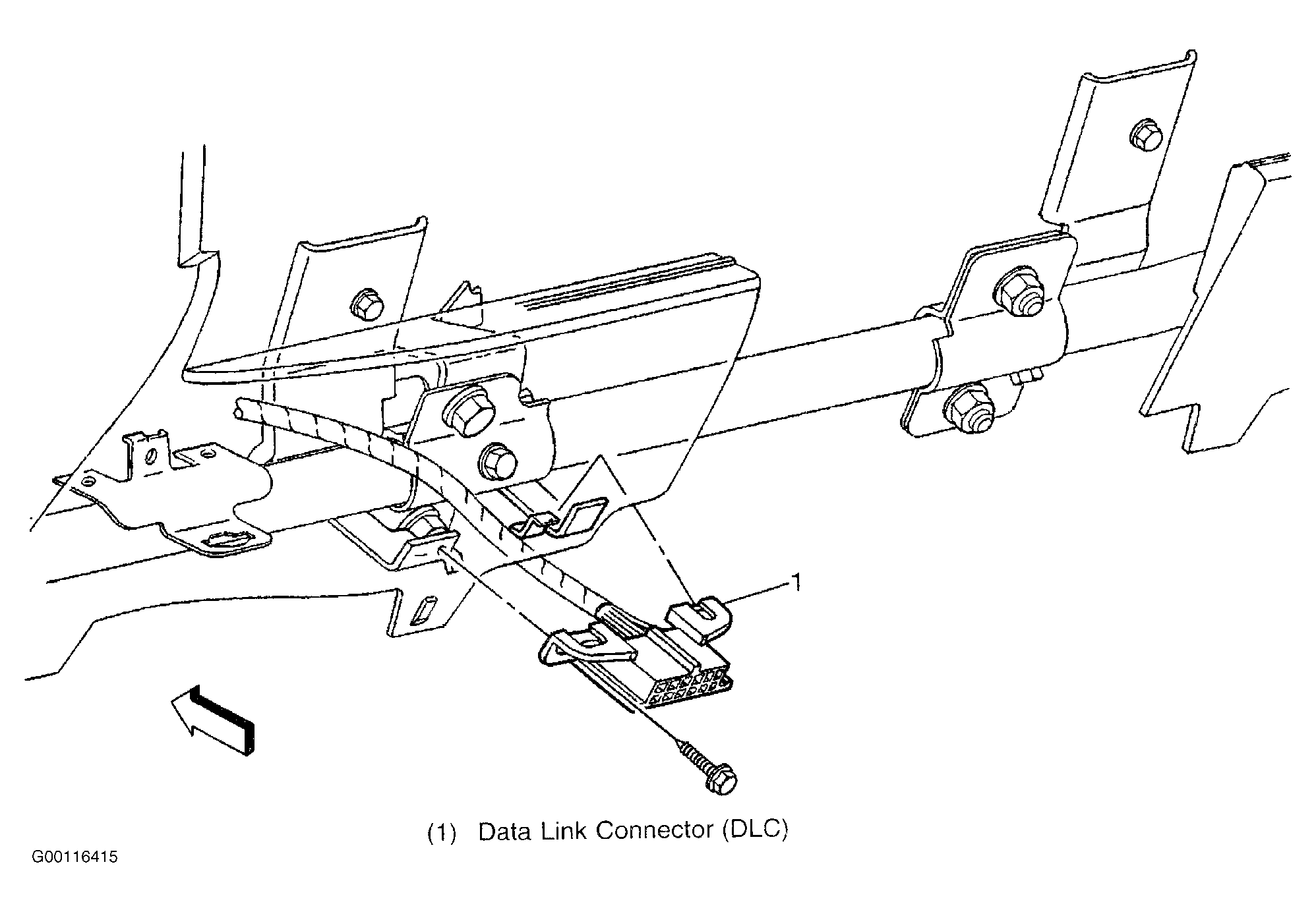 1

(1) Data Link Connector (DLC)

G00116415