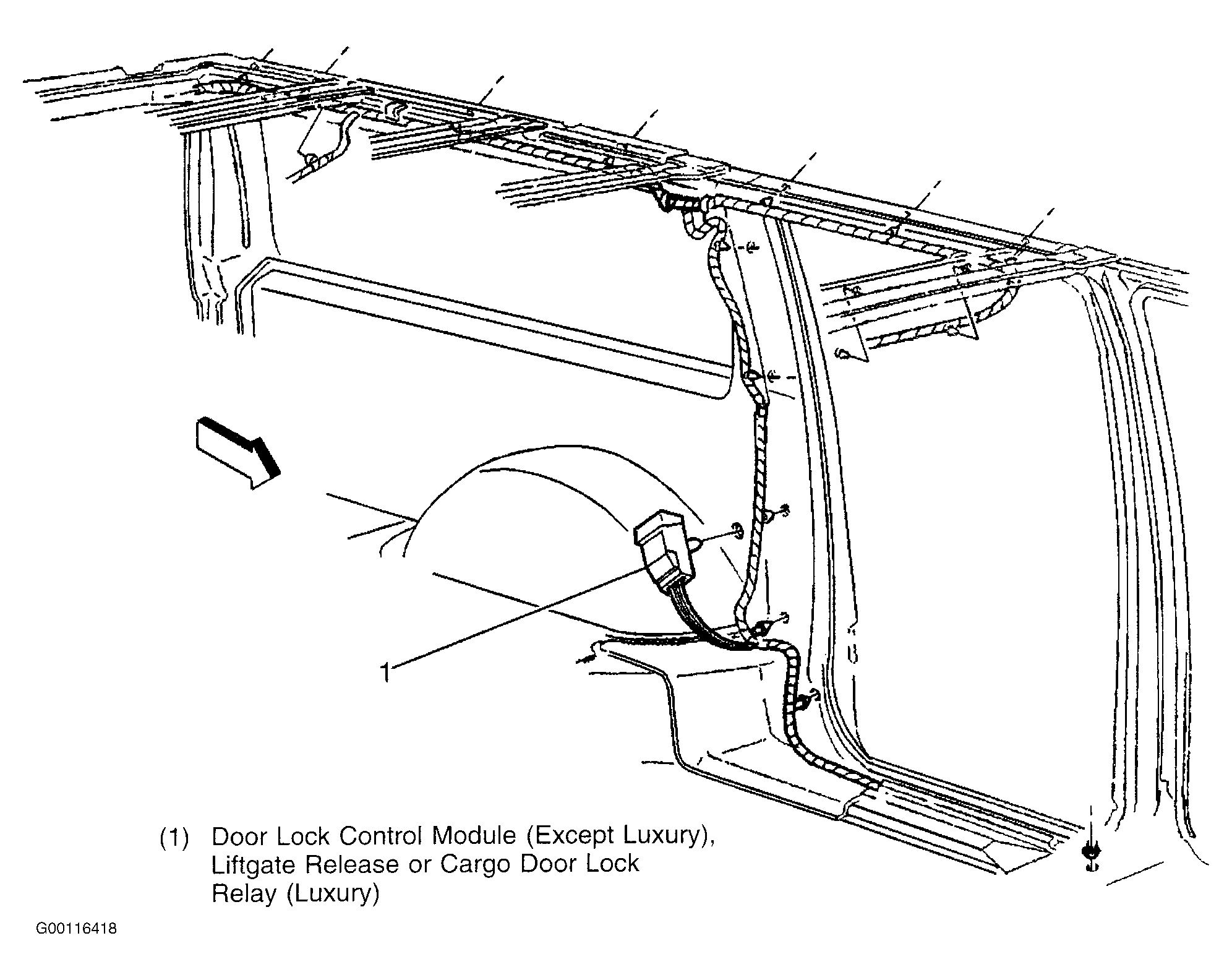 1

(1) Door Lock Control Module (Except Luxury), Liftgate Release or Cargo Door Lock Relay (Luxury)

G00116418