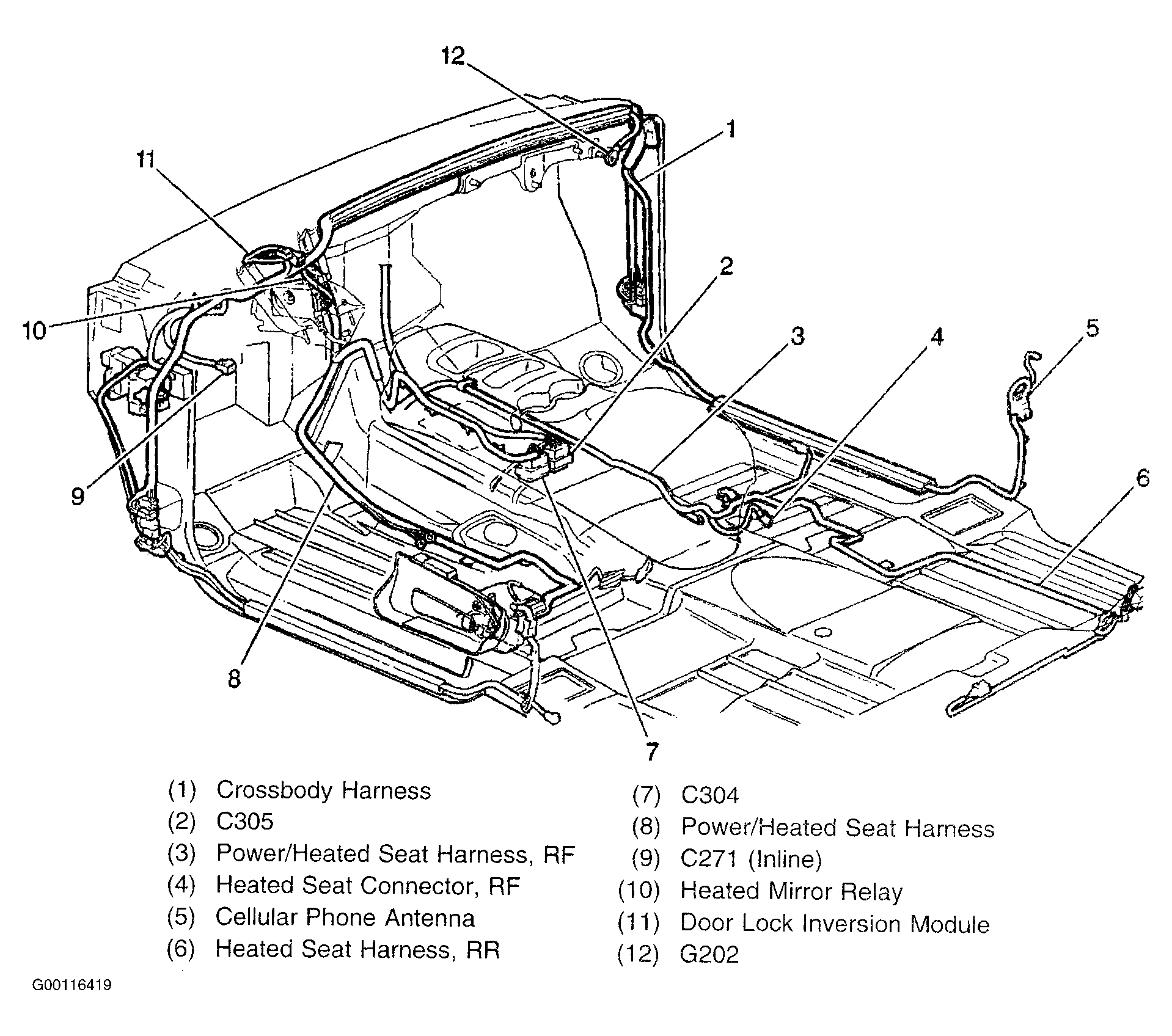 12

1

11

2

10

3

4

5

9

6

8

7

(1) Crossbody Harness
(2) C305
(3) Power/Heated Seat Harness, RF
(4) Heated Seat Connector, RF
(5) Cellular Phone Antenna
(6) Heated Seat Harness, RR

(7) C304
(8) Power/Heated Seat Harness
(9) C271 (Inline)
(10) Heated Mirror Relay
(11) Door Lock Inversion Module
(12) G202

G00116419