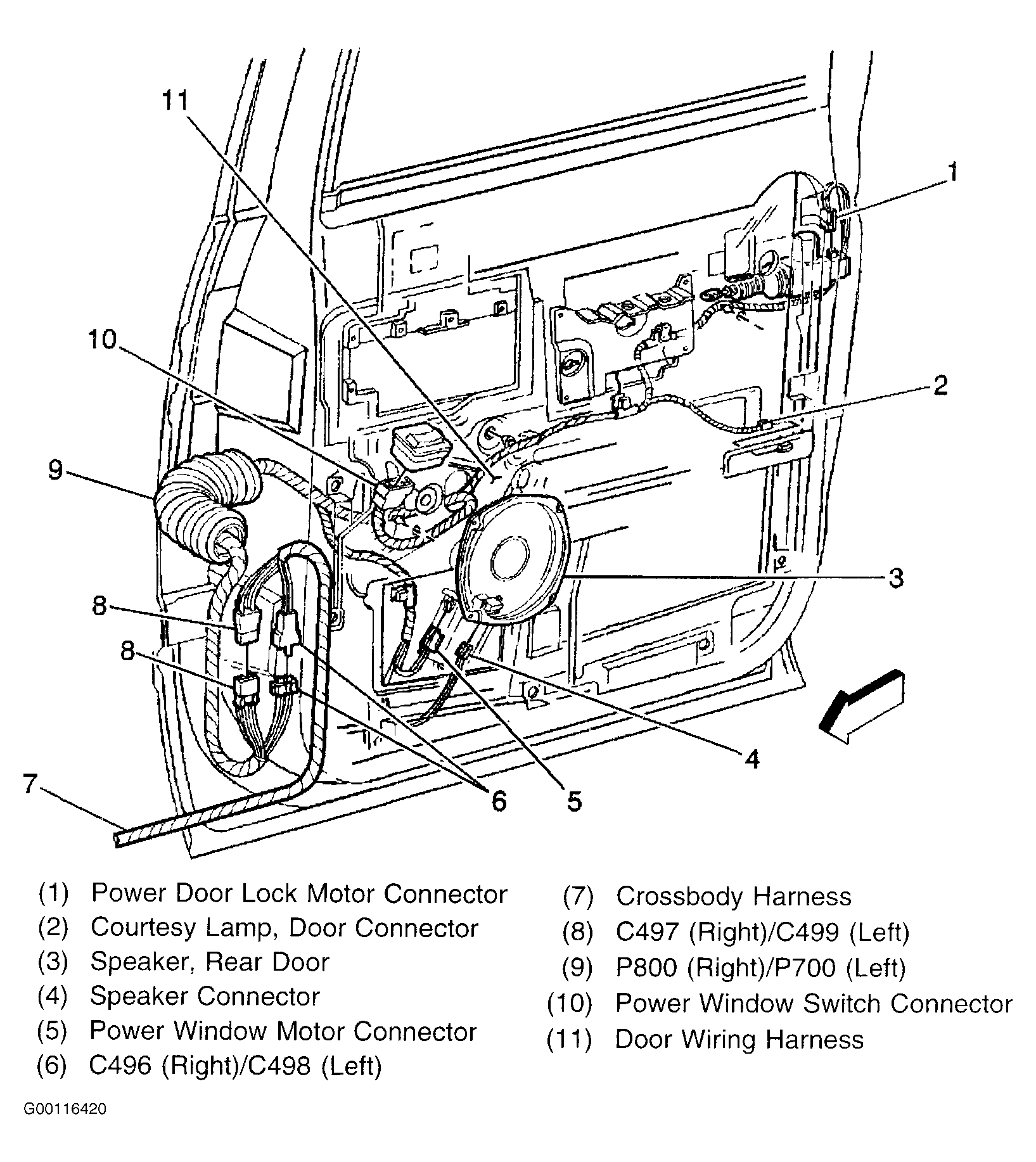 11
1
10
2
9
3
8
8
4
7
6
5

(1) Power Door Lock Motor Connector
(2) Courtesy Lamp, Door Connector
(3) Speaker, Rear Door
(4) Speaker Connector
(5) Power Window Motor Connector
(6) C496 (Right)/C498 (Left)

(7) Crossbody Harness
(8) C497 (Right)/C499 (Left)
(9) P800 (Right)/P700 (Left)
(10) Power Window Switch Connector
(11) Door Wiring Harness

G00116420