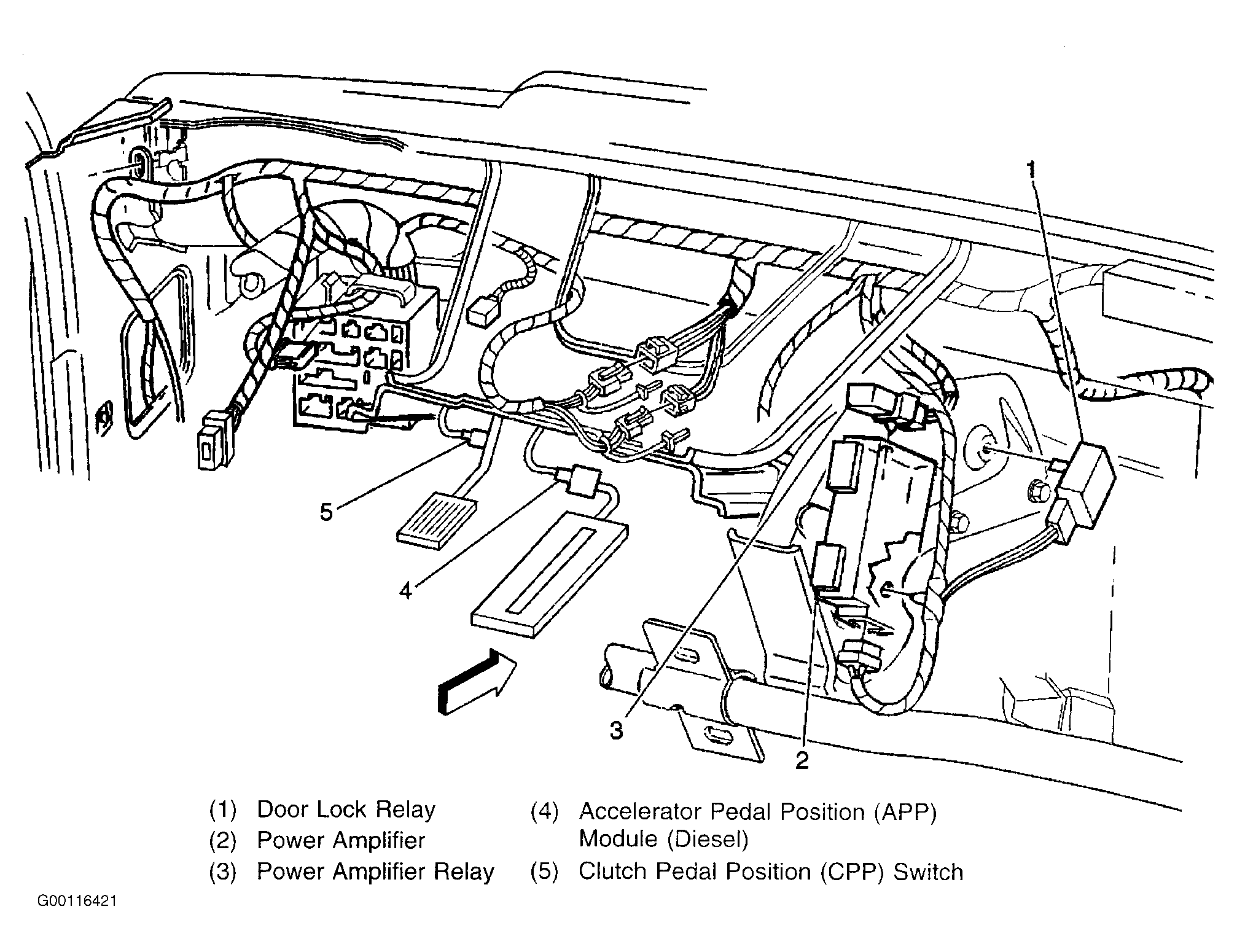 1

5

4

3

2

(1) Door Lock Relay
(2) Power Amplifier
(3) Power Amplifier Relay

(4) Accelerator Pedal Position (APP) Module (Diesel)
(5) Clutch Pedal Position (CPP) Switch

G00116421