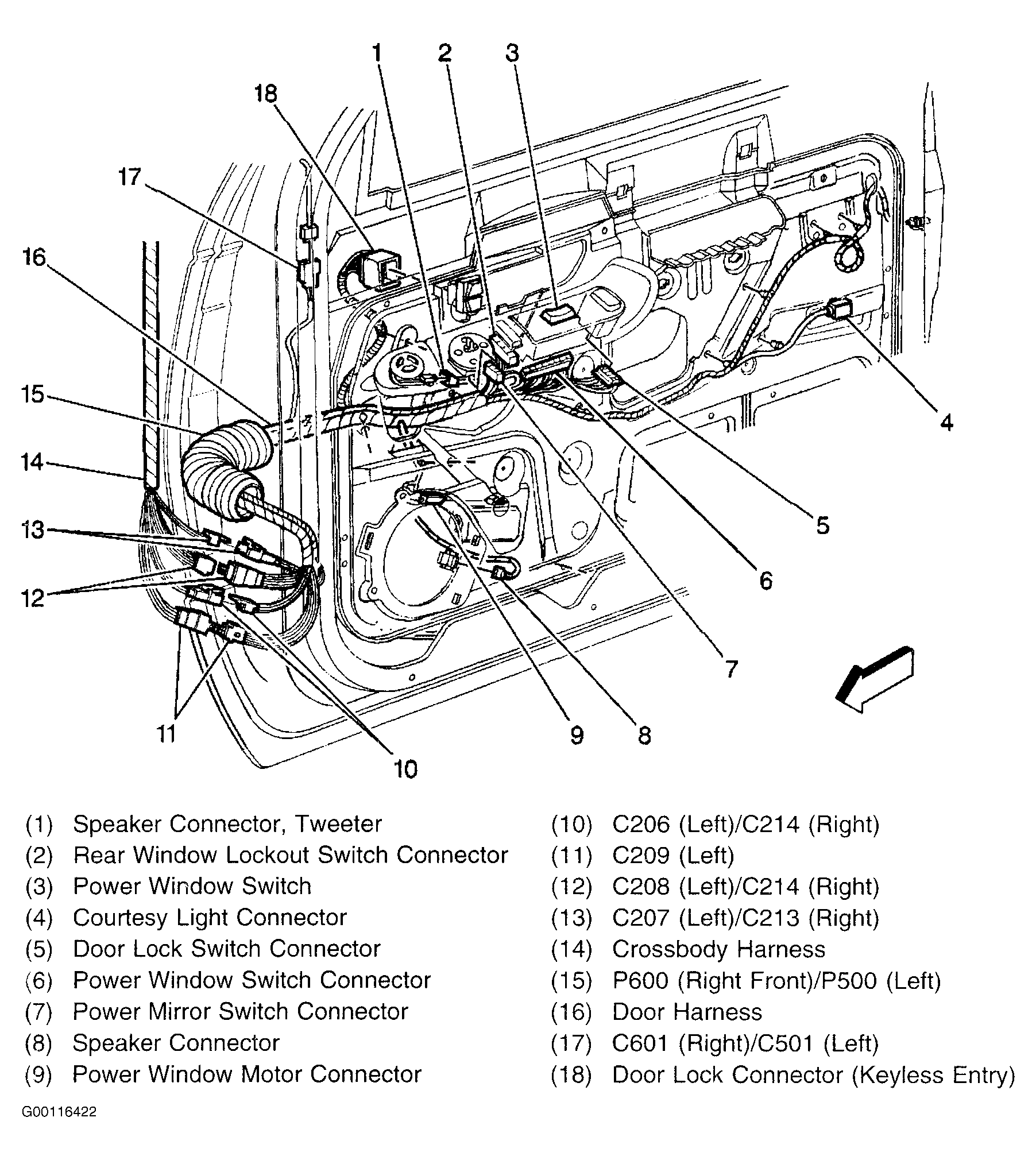 1 2 3 18 17 16 15 14 13 12 11 10 9 8 7 6 5 4

(1) Speaker Connector, Tweeter
(2) Rear Window Lockout Switch Connector
(3) Power Window Switch
(4) Courtesy Light Connector
(5) Door Lock Switch Connector
(6) Power Window Switch Connector
(7) Power Mirror Switch Connector
(8) Speaker Connector
(9) Power Window Motor Connector

(10) C206 (Left)/C214 (Right)
(11) C209 (Left)
(12) C208 (Left)/C214 (Right)
(13) C207 (Left)/C213 (Right)
(14) Crossbody Harness
(15) P600 (Right Front)/P500 (Left)
(16) Door Harness
(17) C601 (Right)/C501 (Left)
(18) Door Lock Connector (Keyless Entry)

G00116422