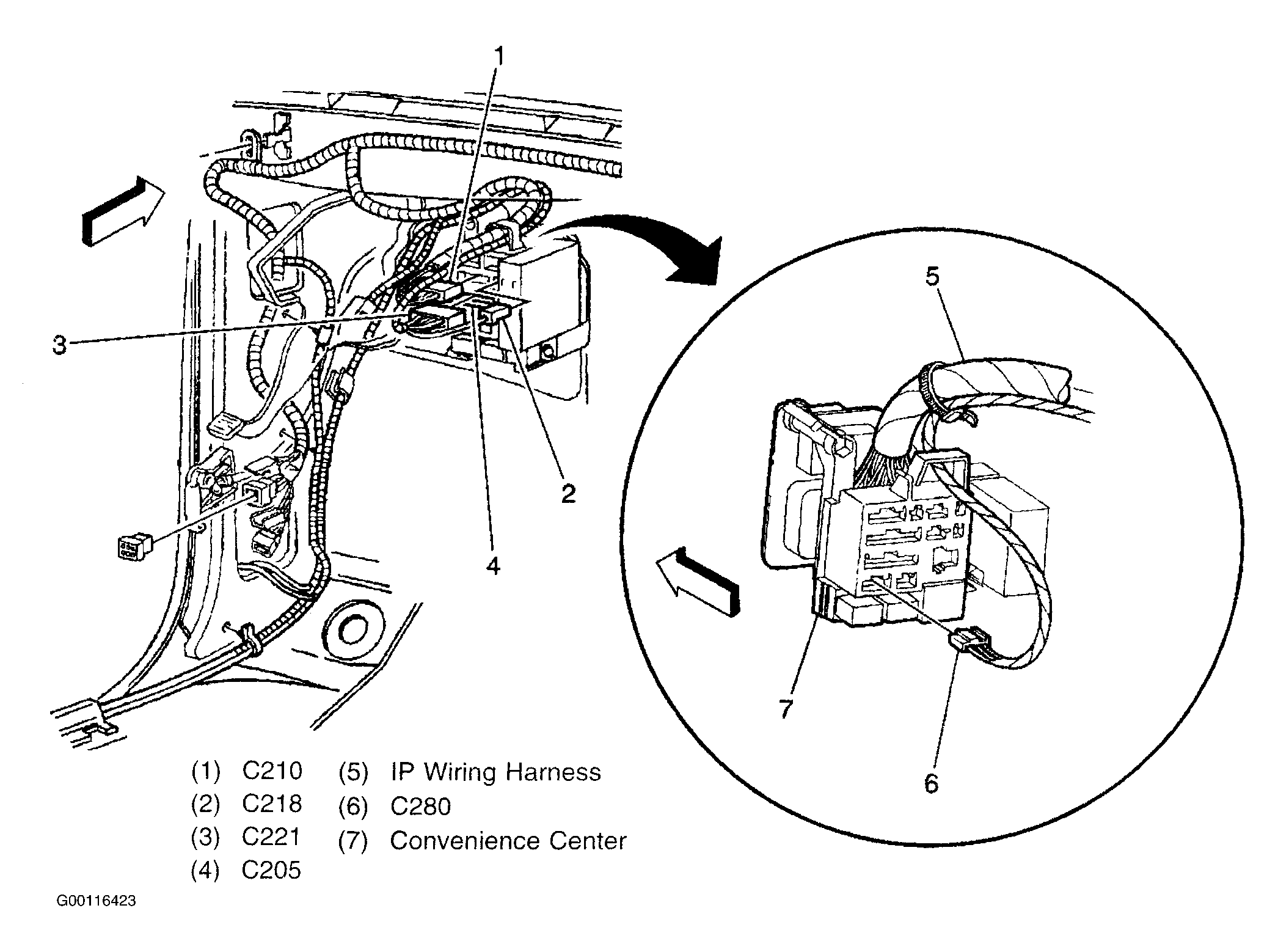 1

3

2

4

5

7

6

(1) C210
(2) C218
(3) C221
(4) C205

(5) IP Wiring Harness
(6) C280
(7) Convenience Center

G00116423