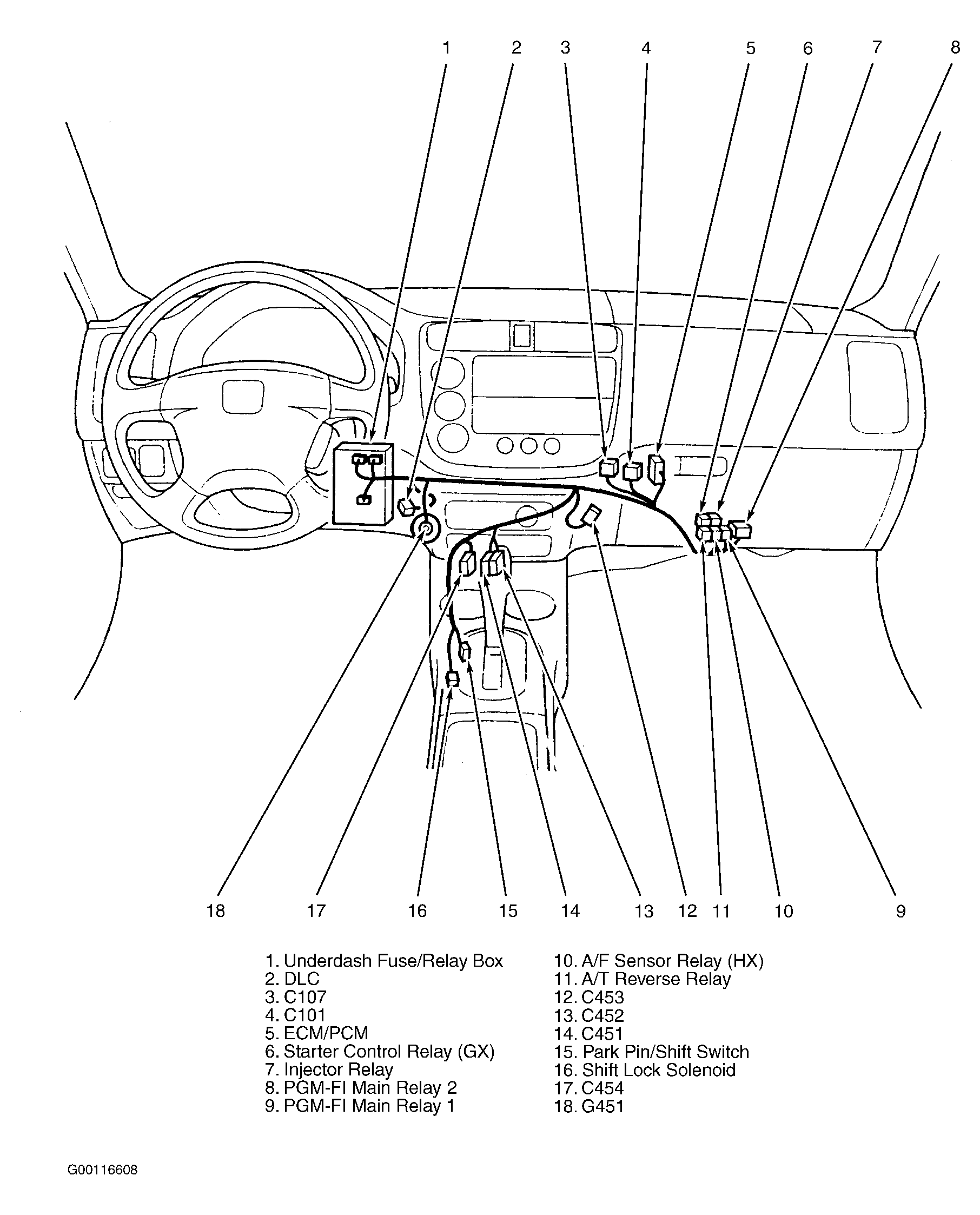 1 2 3 4 5 6 7 8

18 17 16 15 14 13 12 11 10 9

1. Underdash Fuse/Relay Box
2. DLC
3. C107
4. C101
5. ECM/PCM
6. Starter Control Relay (GX)
7. Injector Relay
8. PGM-FI Main Relay 2
9. PGM-FI Main Relay 1

10. A/F Sensor Relay (HX)
11. A/T Reverse Relay
12. C453
13. C452
14. C451
15. Park Pin/Shift Switch
16. Shift Lock Solenoid
17. C454
18. G451

G00116608