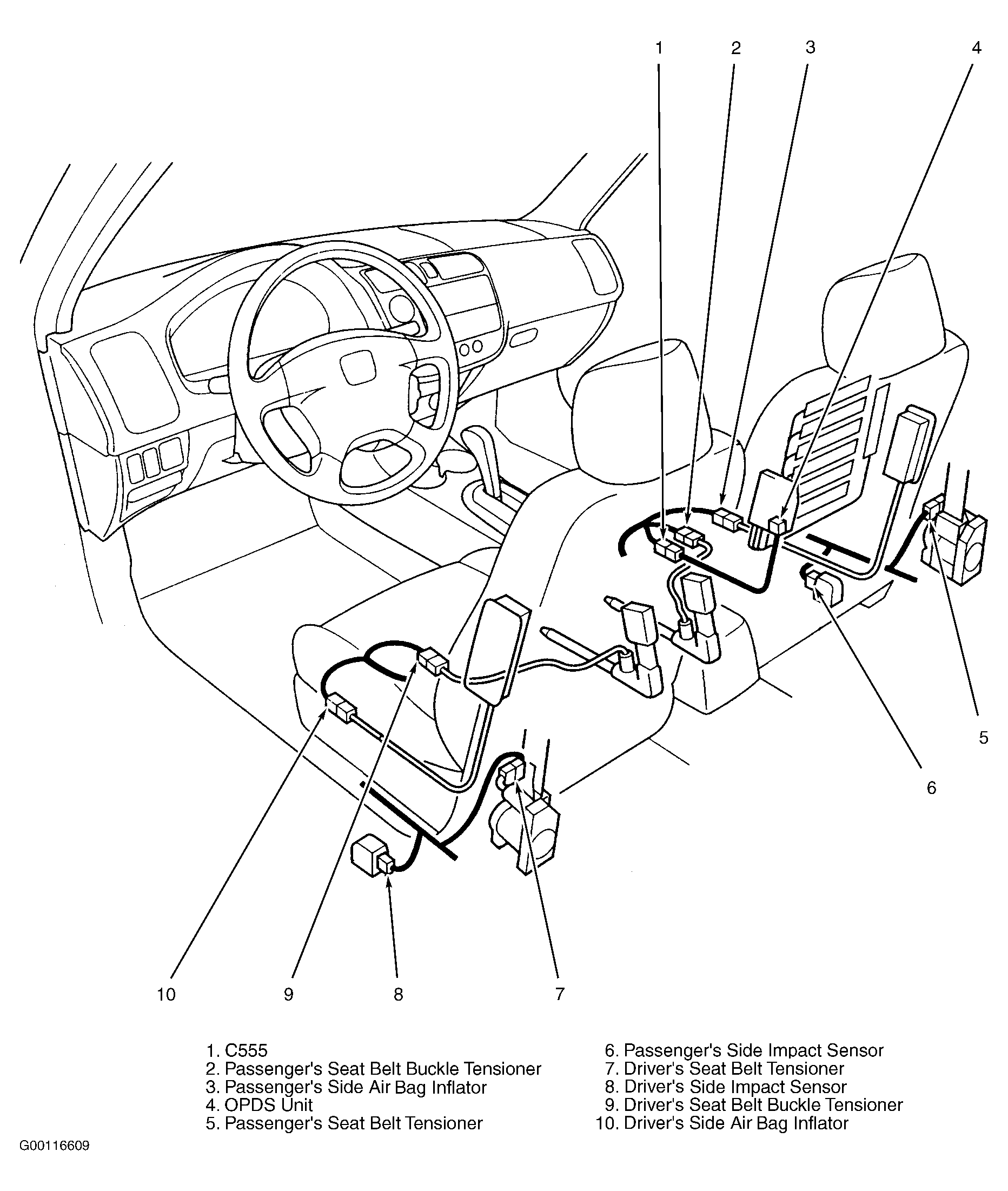 1
2
3
4
5
6
10
9
8
7

1. C555
2. Passenger's Seat Belt Buckle Tensioner
3. Passenger's Side Air Bag Inflator
4. OPDS Unit
5. Passenger's Seat Belt Tensioner

6. Passenger's Side Impact Sensor
7. Driver's Seat Belt Tensioner
8. Driver's Side Impact Sensor
9. Driver's Seat Belt Buckle Tensioner
10. Driver's Side Air Bag Inflator

G00116609