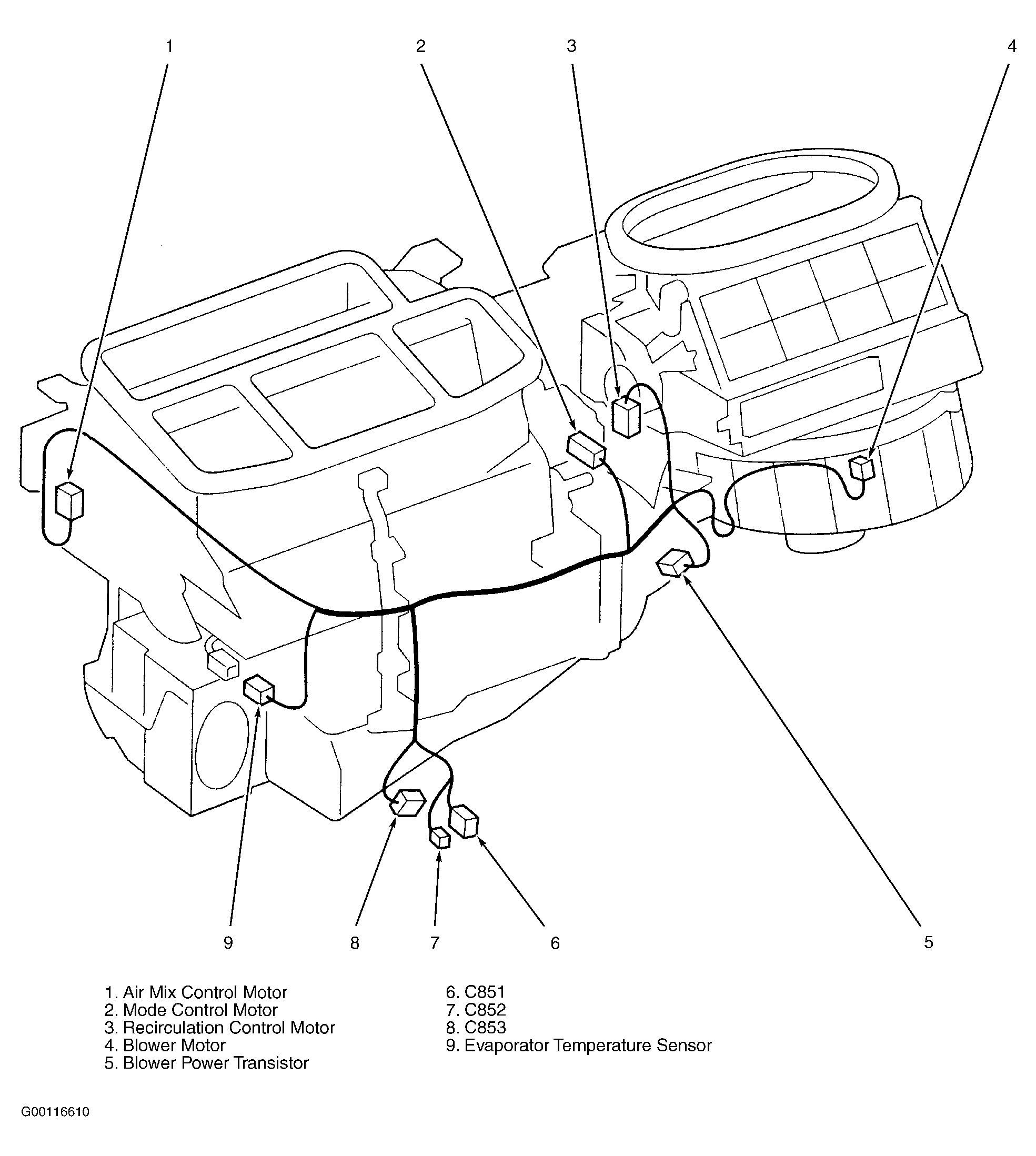 1
2
3
4

9
8
7
6
5

1. Air Mix Control Motor
2. Mode Control Motor
3. Recirculation Control Motor
4. Blower Motor
5. Blower Power Transistor

6. C851
7. C852
8. C853
9. Evaporator Temperature Sensor

G00116610