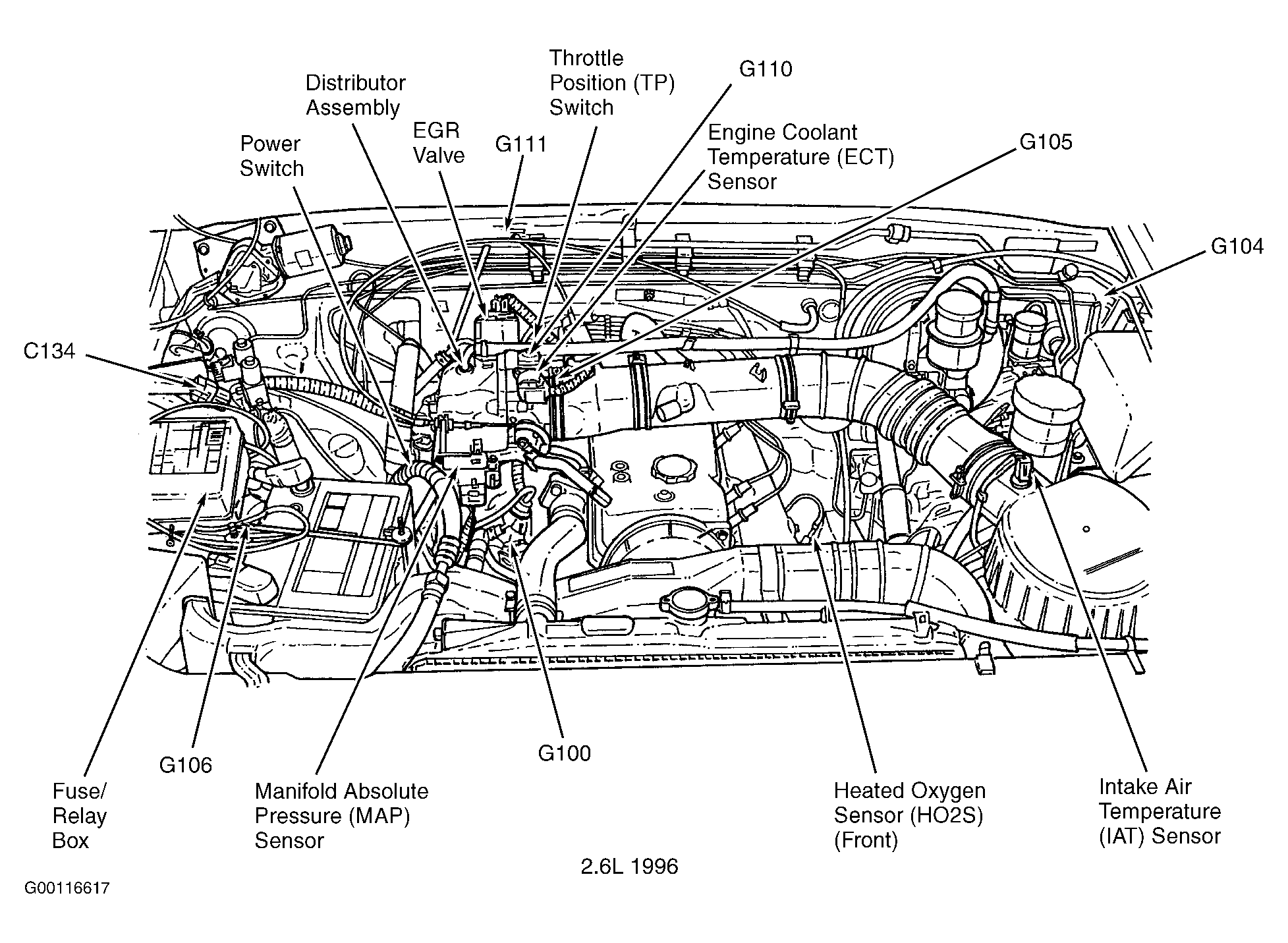 Throttle Position (TP) Switch

G110

Distributor Assembly

EGR Valve

G111

Engine Coolant Temperature (ECT) Sensor

G105

Power Switch

G104

C134

Fuse/ Relay Box

G106

Manifold Absolute Pressure (MAP) Sensor

G100

Heated Oxygen Sensor (HO2S) (Front)

Intake Air Temperature (IAT) Sensor

2.6L 1996

G00116617