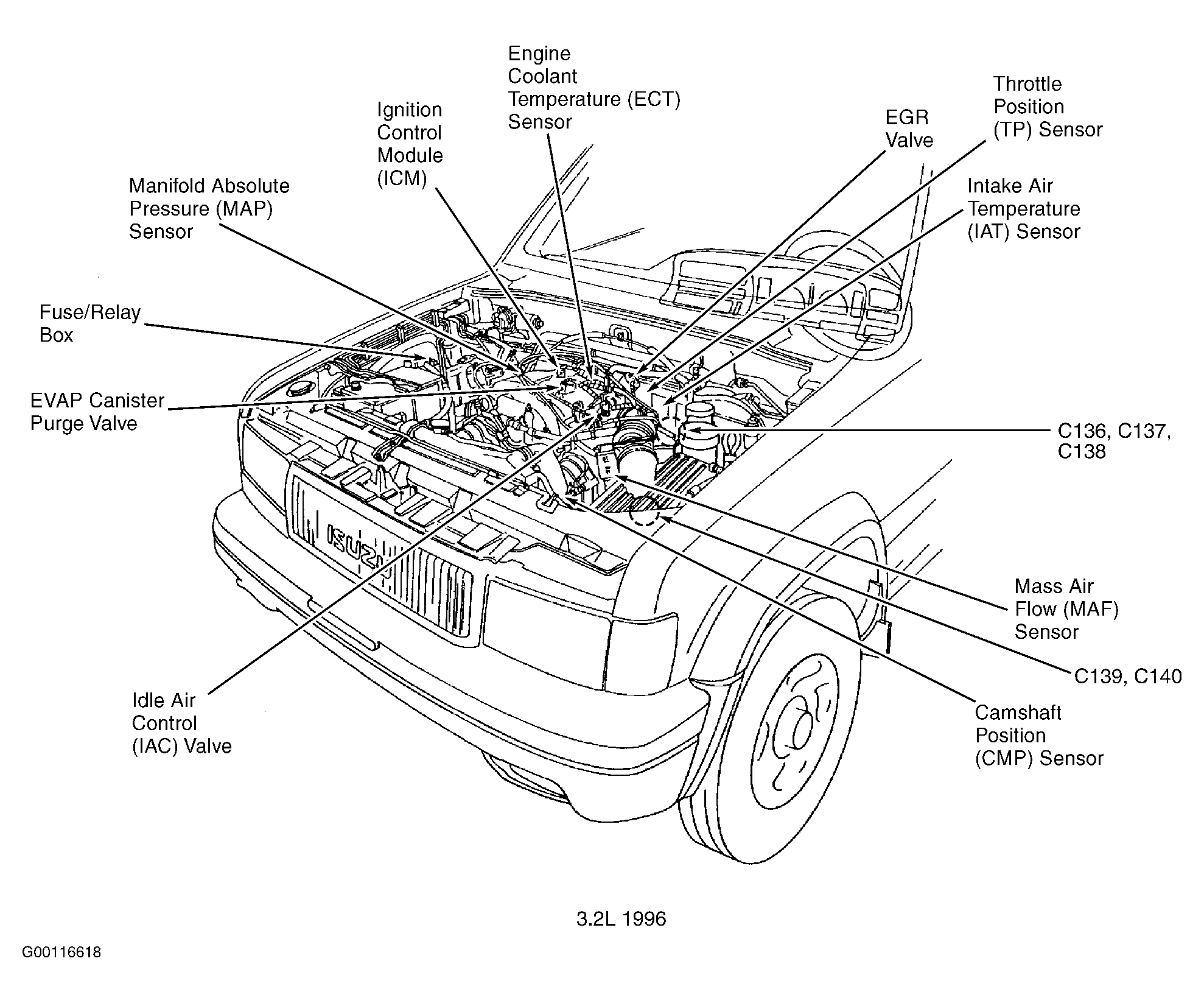 Engine Coolant Temperature (ECT) Sensor

Ignition Control Module (ICM)

EGR Valve

Throttle Position (TP) Sensor

Manifold Absolute Pressure (MAP) Sensor

Intake Air Temperature (IAT) Sensor

Fuse/Relay Box

EVAP Canister Purge Valve

C136, C137, C138

ISUZU

Mass Air Flow (MAF) Sensor

C139, C140

Idle Air Control (IAC) Valve

Camshaft Position (CMP) Sensor

3.2L 1996

G00116618