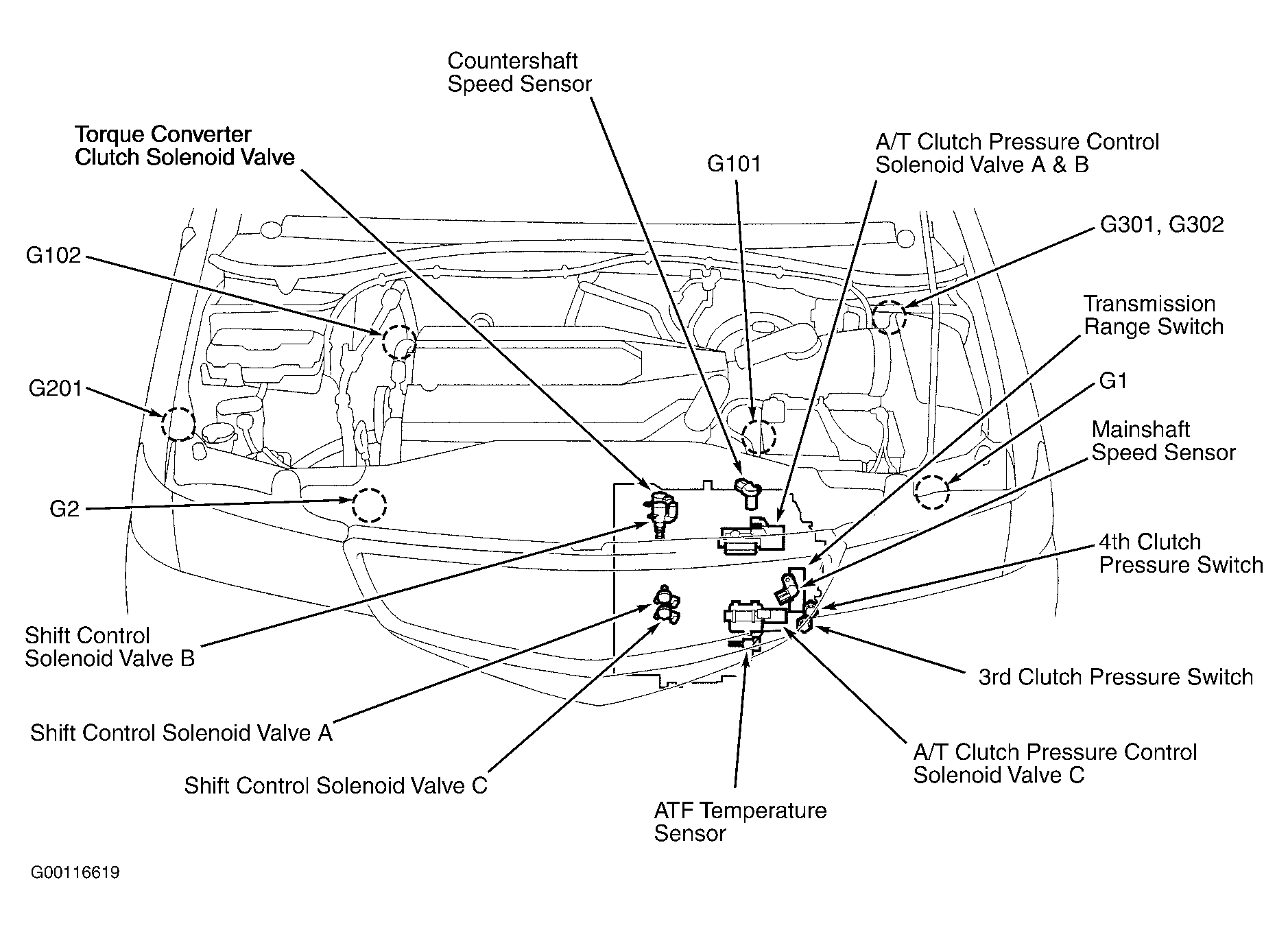 Countershaft Speed Sensor

Torque Converter Clutch Solenoid Valve

G101

A/T Clutch Pressure Control Solenoid Valve A & B

G301, G302

G102

Transmission Range Switch

G201

G1

Mainshaft Speed Sensor

G2

4th Clutch Pressure Switch

Shift Control Solenoid Valve B

3rd Clutch Pressure Switch

Shift Control Solenoid Valve A

A/T Clutch Pressure Control Solenoid Valve C

Shift Control Solenoid Valve C

ATF Temperature Sensor

G00116619