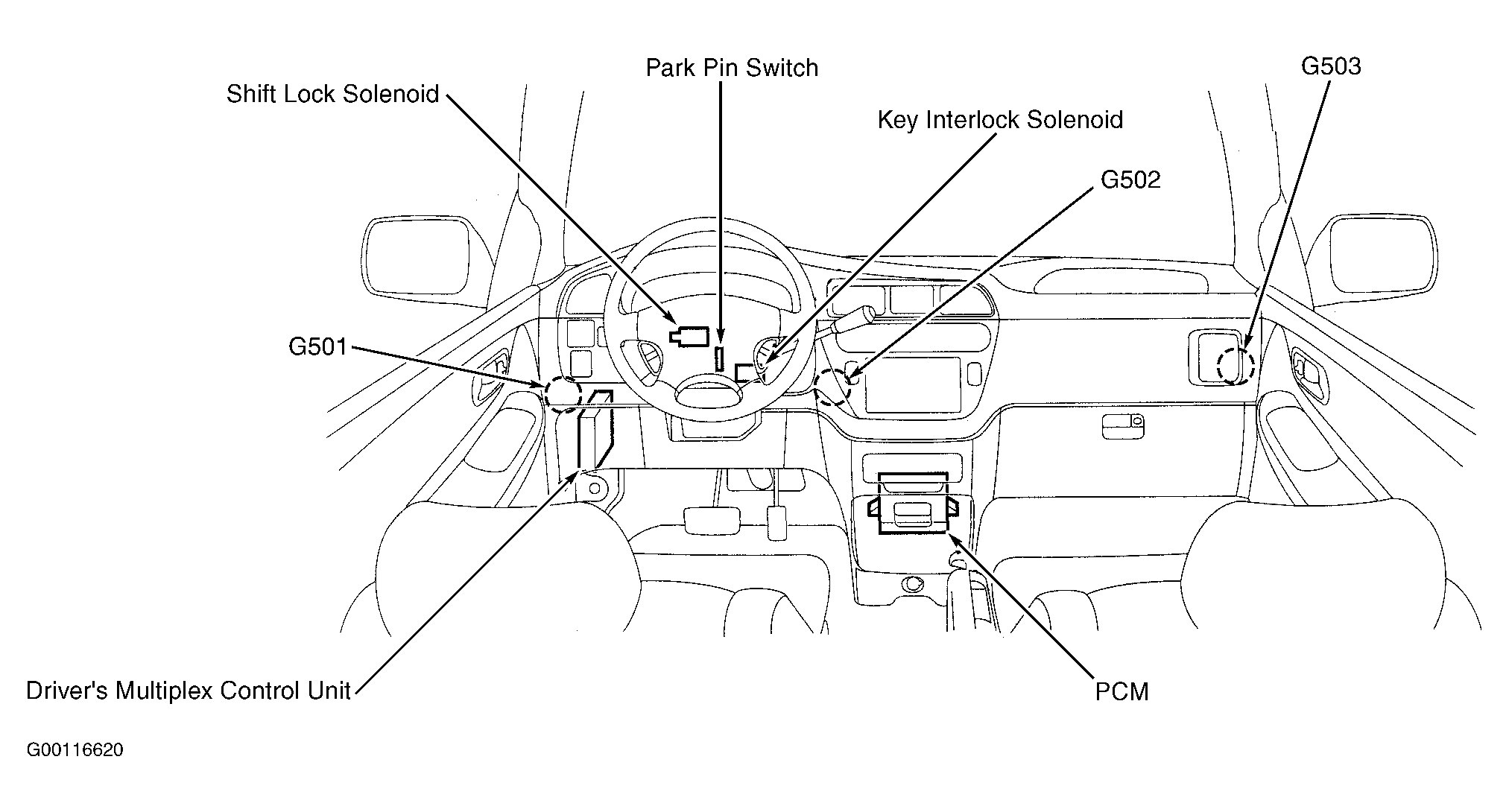 Park Pin Switch

G503

Shift Lock Solenoid

Key Interlock Solenoid

G502

G501

Driver's Multiplex Control Unit

PCM

G00116620