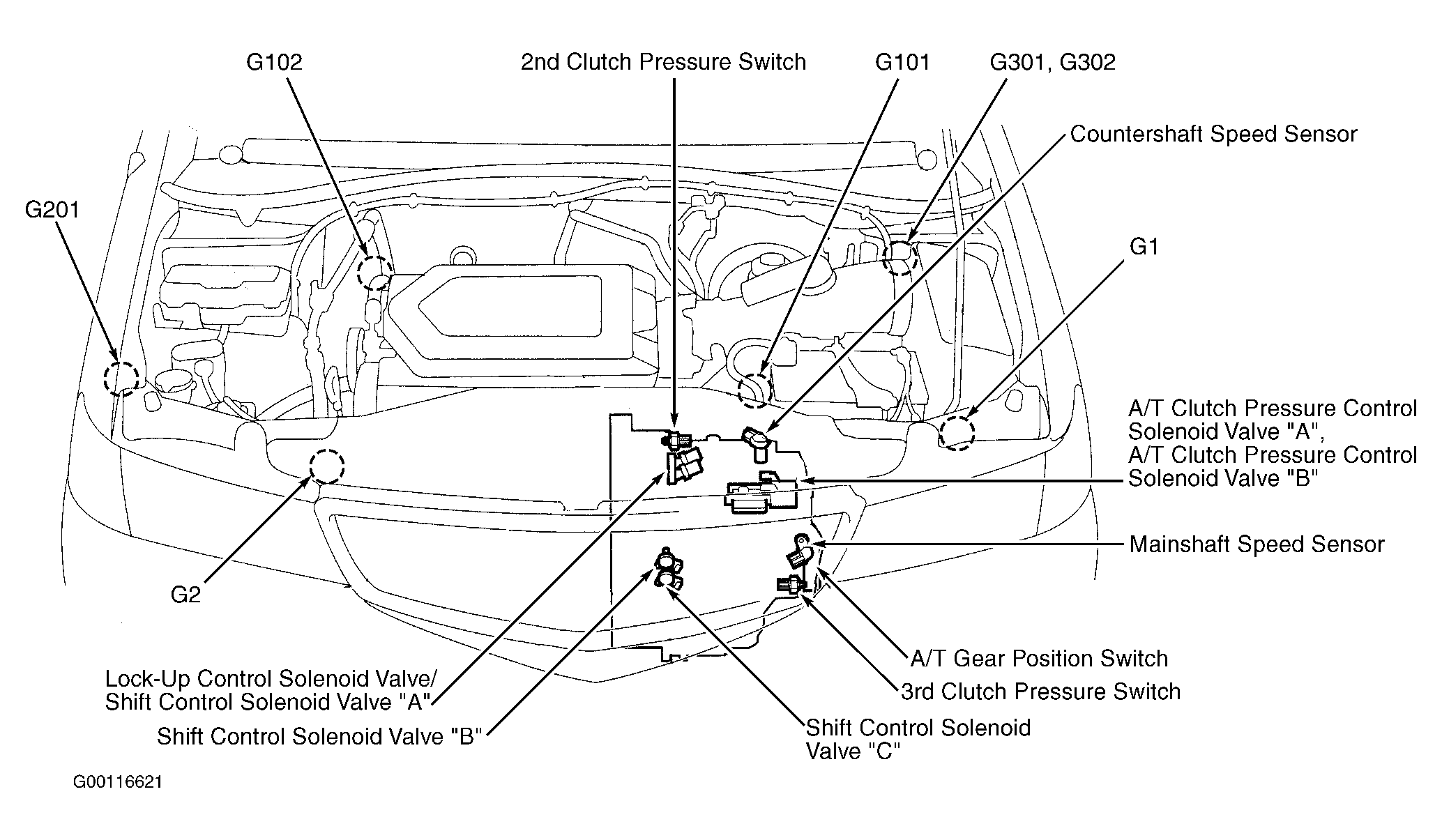 G102

2nd Clutch Pressure Switch

G101

G301, G302

Countershaft Speed Sensor

G201

G1

A/T Clutch Pressure Control Solenoid Valve "A", A/T Clutch Pressure Control Solenoid Valve "B"

Mainshaft Speed Sensor

G2

A/T Gear Position Switch

3rd Clutch Pressure Switch

Lock-Up Control Solenoid Valve/ Shift Control Solenoid Valve "A"

Shift Control Solenoid Valve "B"

Shift Control Solenoid Valve "C"

G00116621