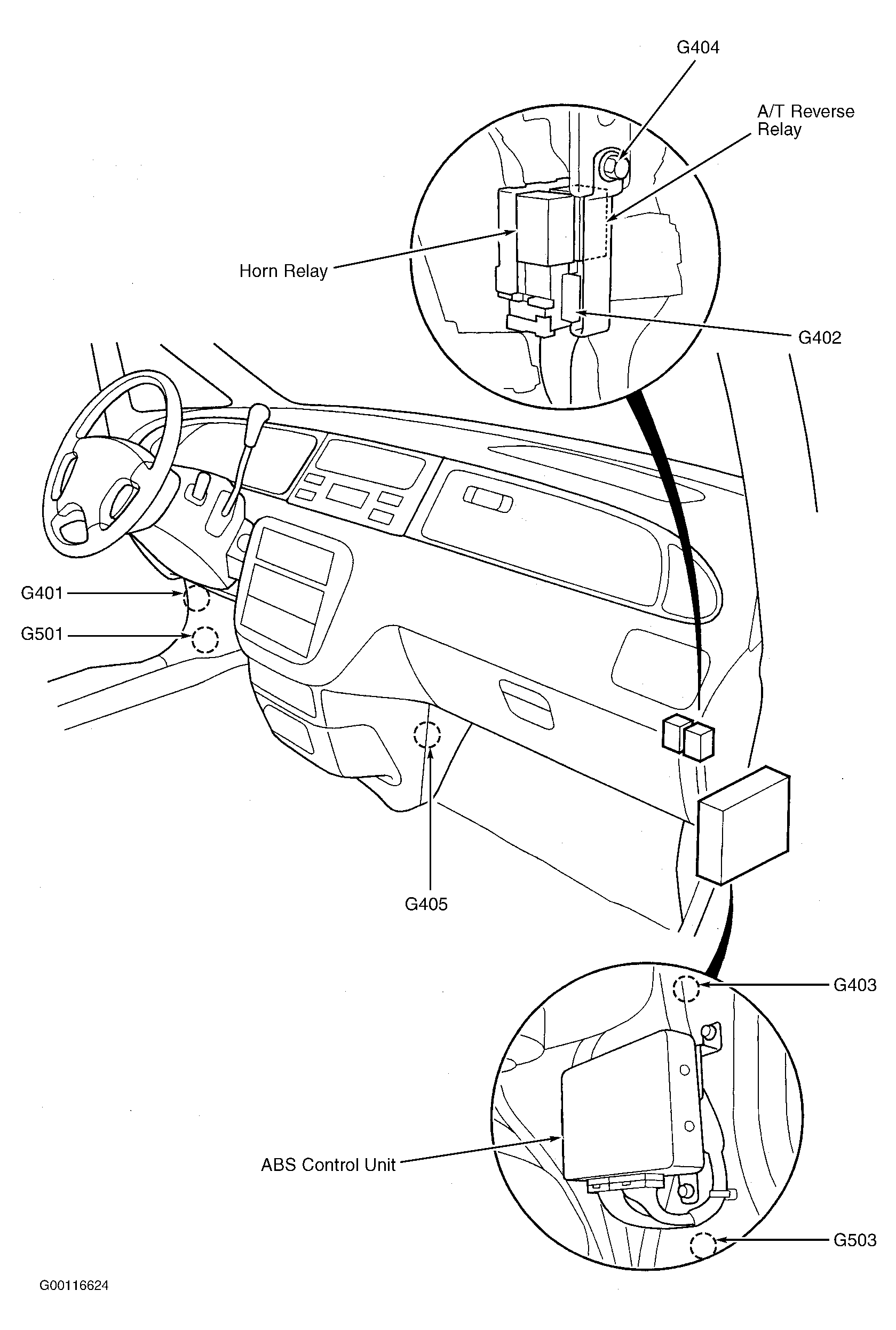 G404

A/T Reverse Relay

Horn Relay

G402

G401

G501

G405

G403

ABS Control Unit

G503

G00116624