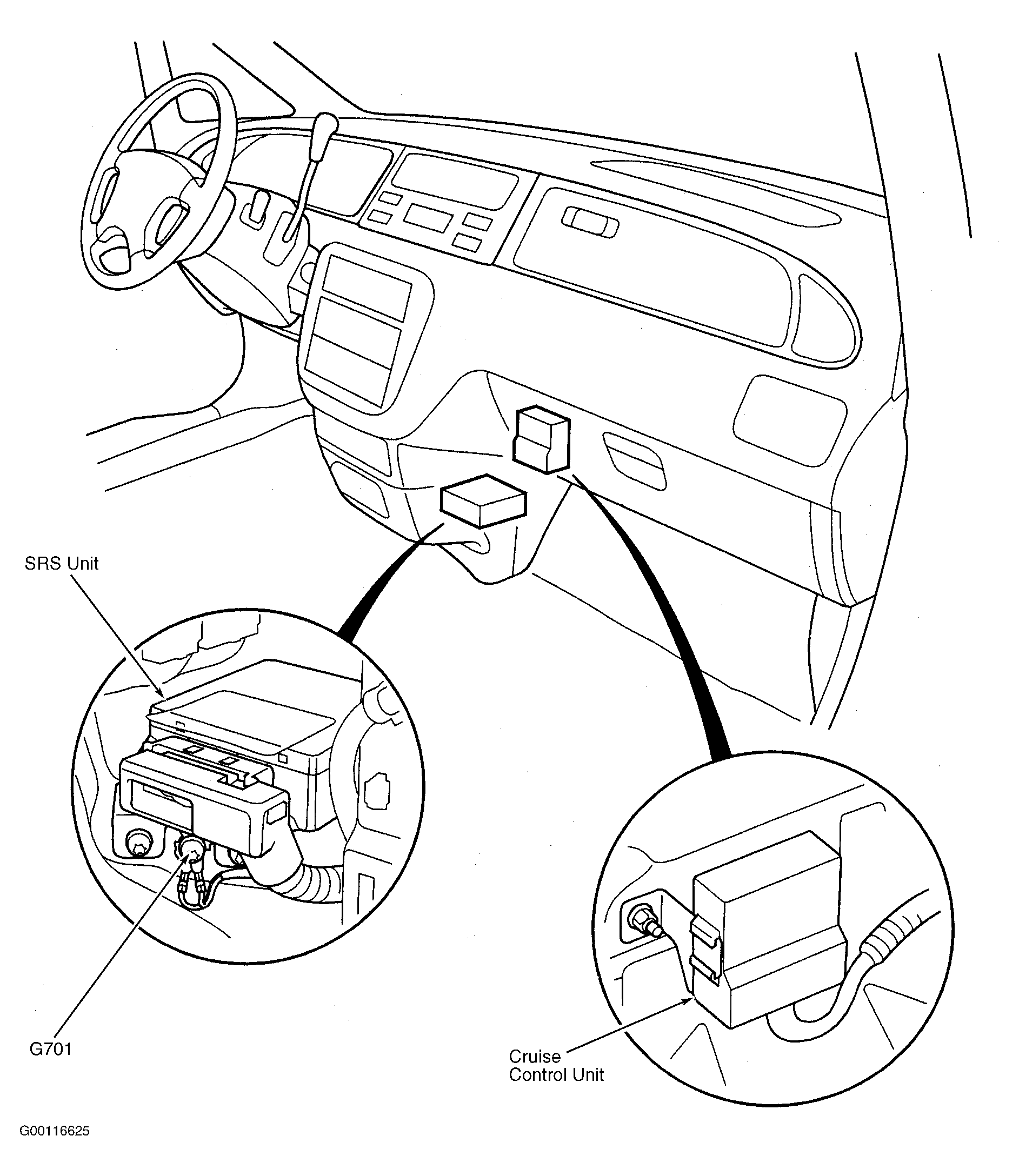 SRS Unit

G701

Cruise Control Unit

G00116625