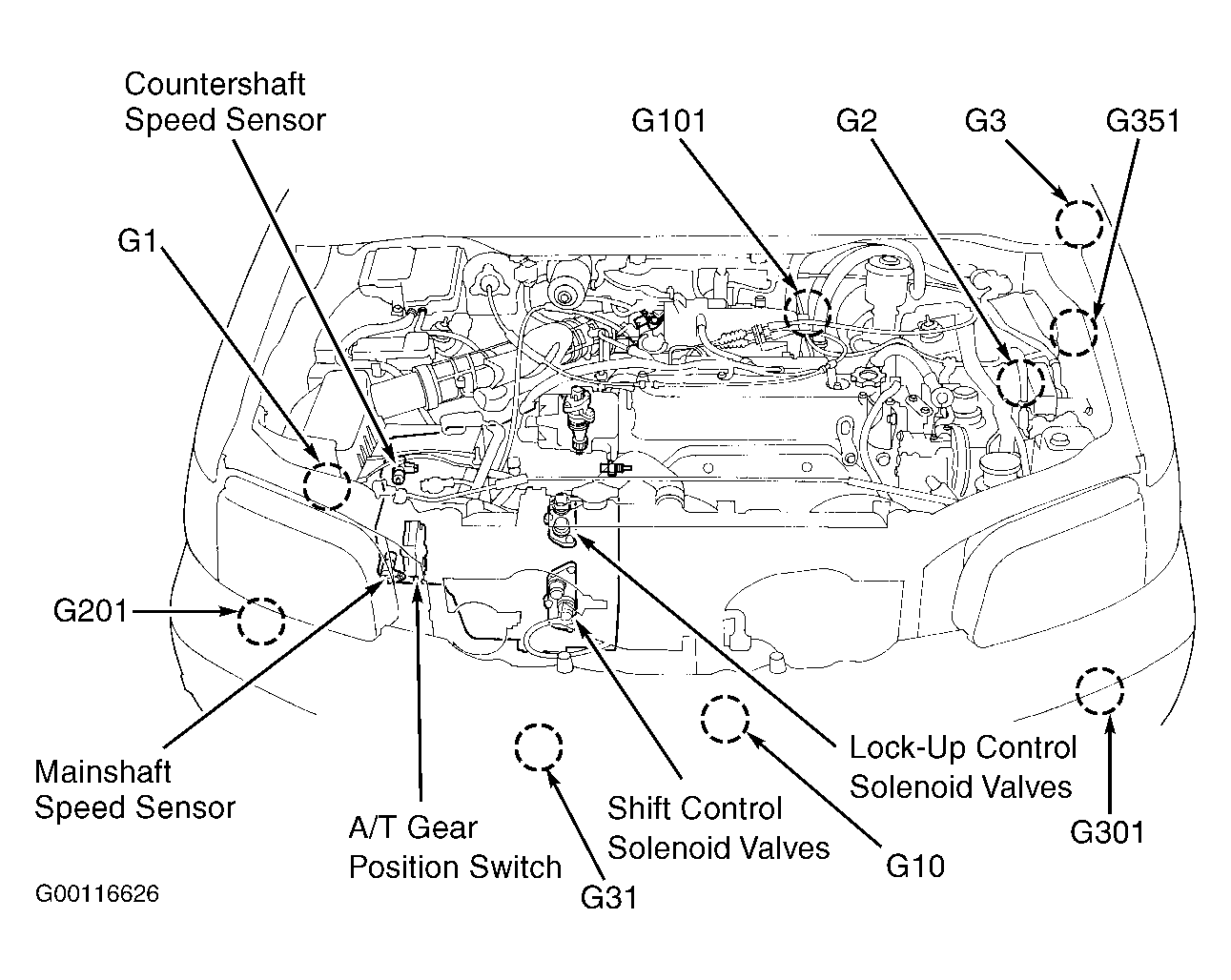 Countershaft
Speed Sensor

G101

G2

G3

G351

G1

G201

Mainshaft
Speed Sensor

A/T Gear
Position Switch

G31

Shift Control
Solenoid Valves

G10

Lock-Up Control
Solenoid Valves

G301

G00116626