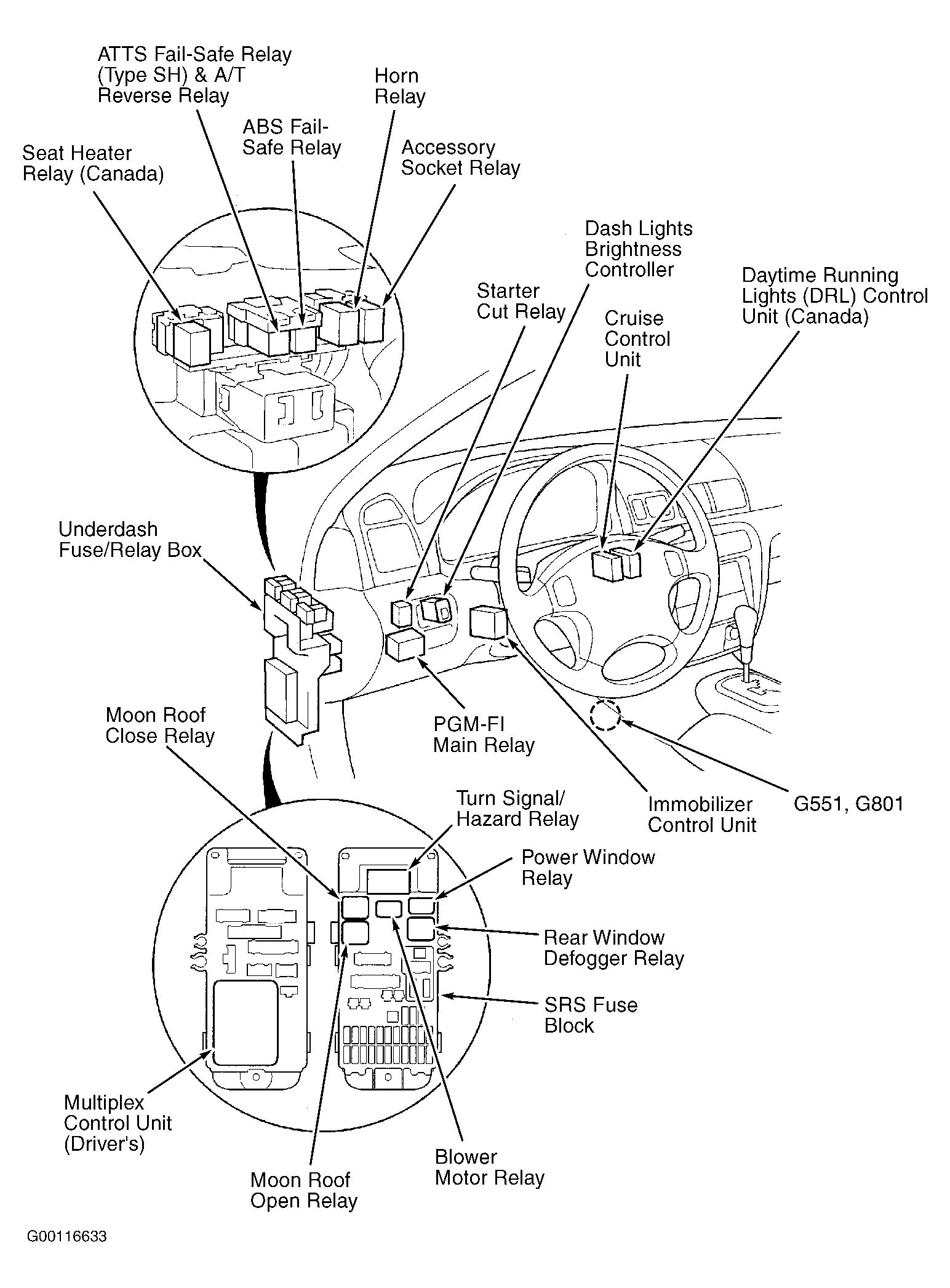 ATTS Fail-Safe Relay (Type SH) & A/T Reverse Relay

Horn Relay

ABS Fail-Safe Relay

Seat Heater Relay (Canada)

Accessory Socket Relay

Dash Lights Brightness Controller

Starter Cut Relay

Daytime Running Lights (DRL) Control Unit (Canada)

Cruise Control Unit

Underdash Fuse/Relay Box

Moon Roof Close Relay

PGM-FI Main Relay

Turn Signal/ Hazard Relay

Immobilizer Control Unit

G551, G801

Power Window Relay

Rear Window Defogger Relay

SRS Fuse Block

Multiplex Control Unit (Driver's)

Blower Motor Relay

Moon Roof Open Relay

G00116633