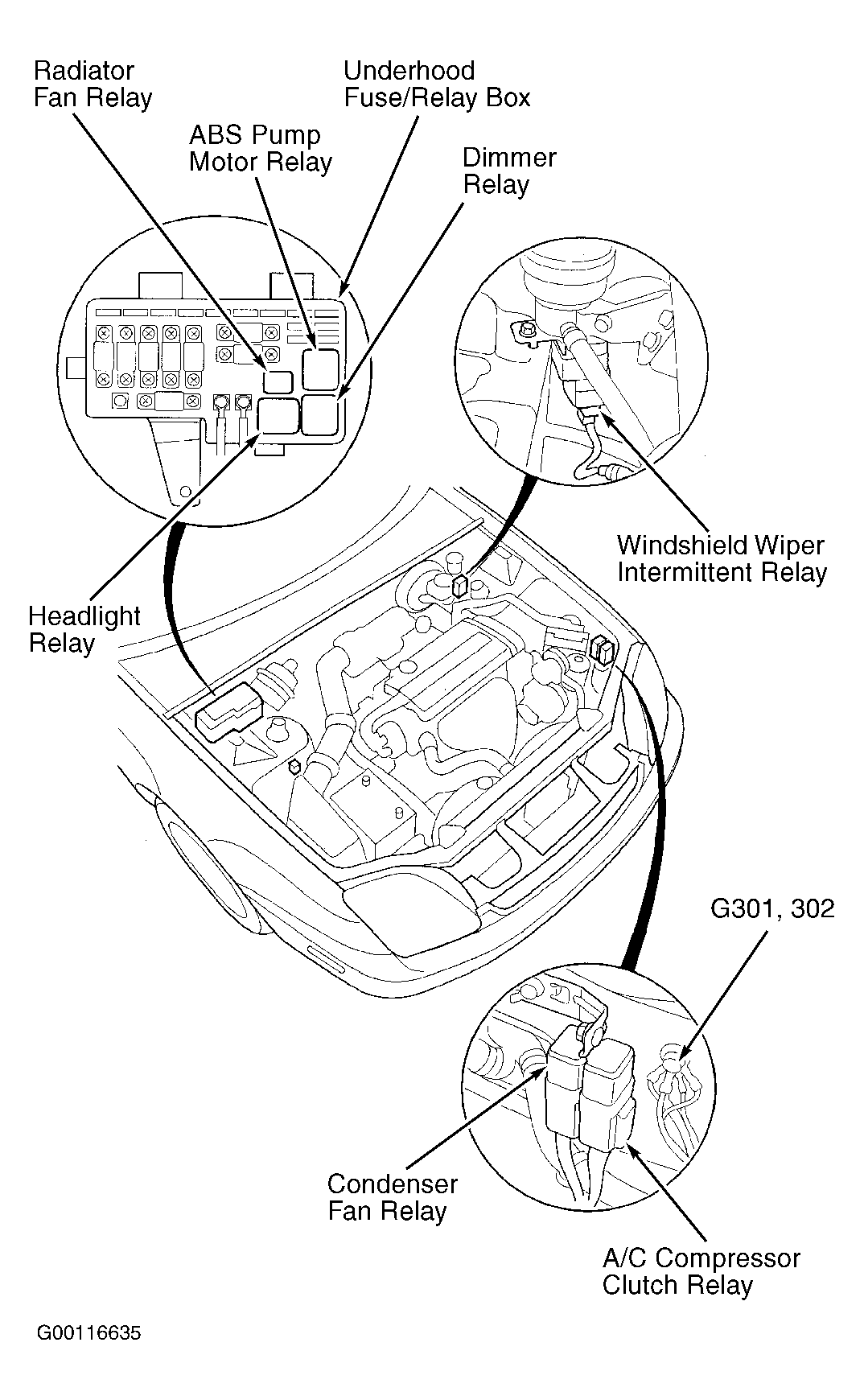 Radiator Fan Relay

Underhood Fuse/Relay Box

ABS Pump Motor Relay

Dimmer Relay

Windshield Wiper Intermittent Relay

Headlight Relay

G301, 302

Condenser Fan Relay

A/C Compressor Clutch Relay

G00116635