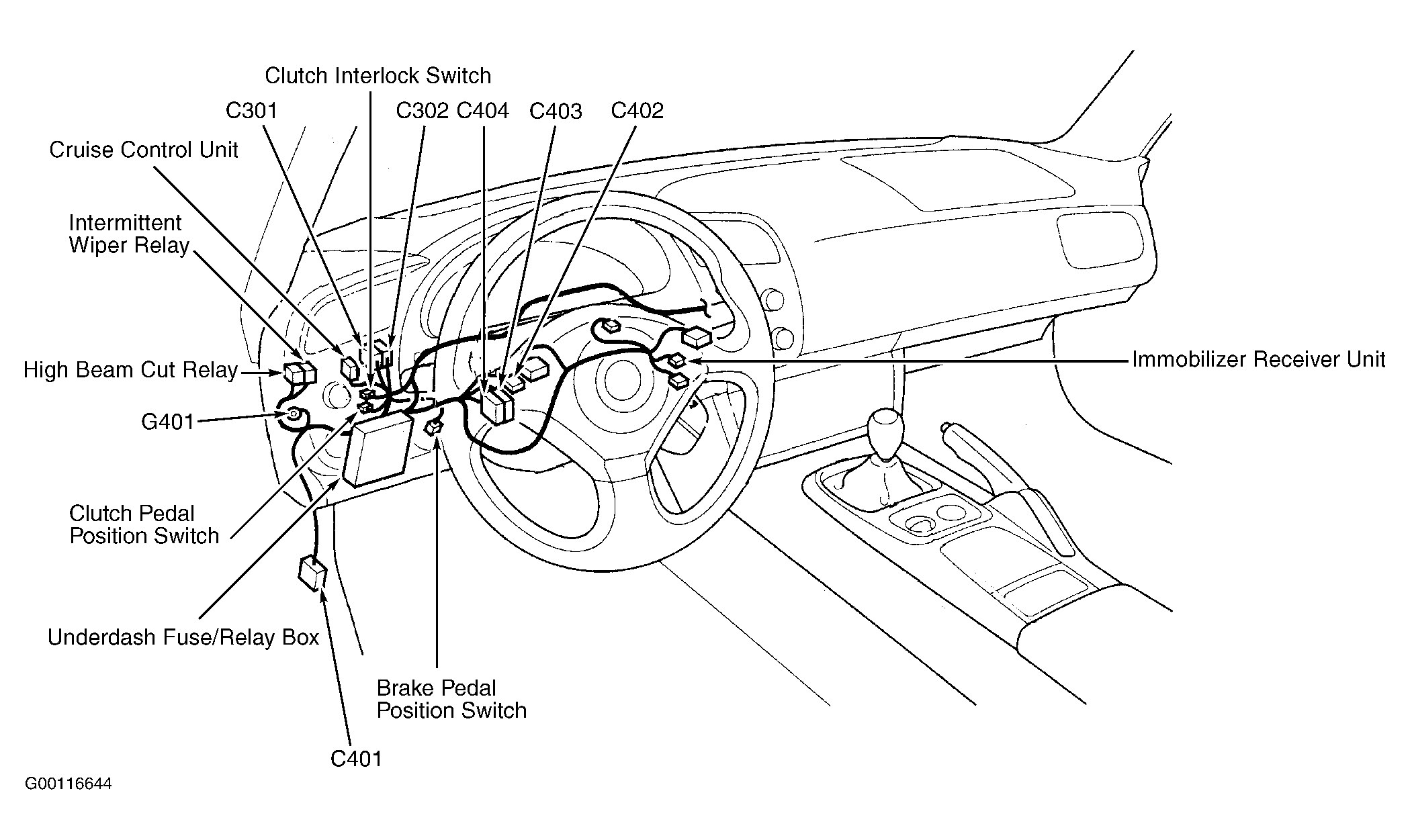 Clutch Interlock Switch

C301

C302 C404

C403

C402

Cruise Control Unit

Intermittent Wiper Relay

High Beam Cut Relay

Immobilizer Receiver Unit

G401

Clutch Pedal Position Switch

Underdash Fuse/Relay Box

Brake Pedal Position Switch

C401

G00116644