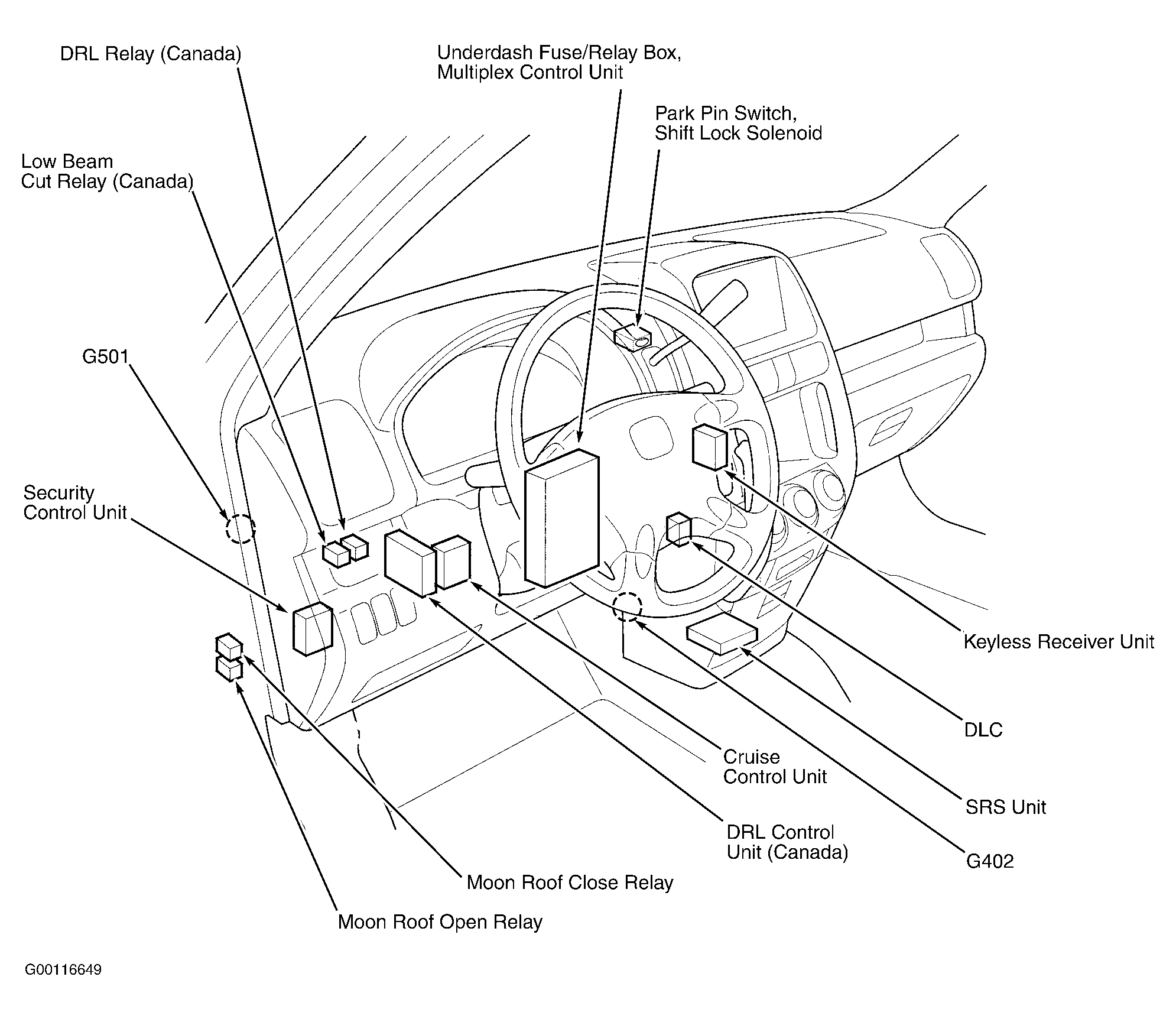 DRL Relay (Canada)

Underdash Fuse/Relay Box, Multiplex Control Unit

Park Pin Switch, Shift Lock Solenoid

Low Beam Cut Relay (Canada)

G501

Security Control Unit

Keyless Receiver Unit

DLC

Cruise Control Unit

SRS Unit

DRL Control Unit (Canada)

G402

Moon Roof Close Relay

Moon Roof Open Relay

G00116649