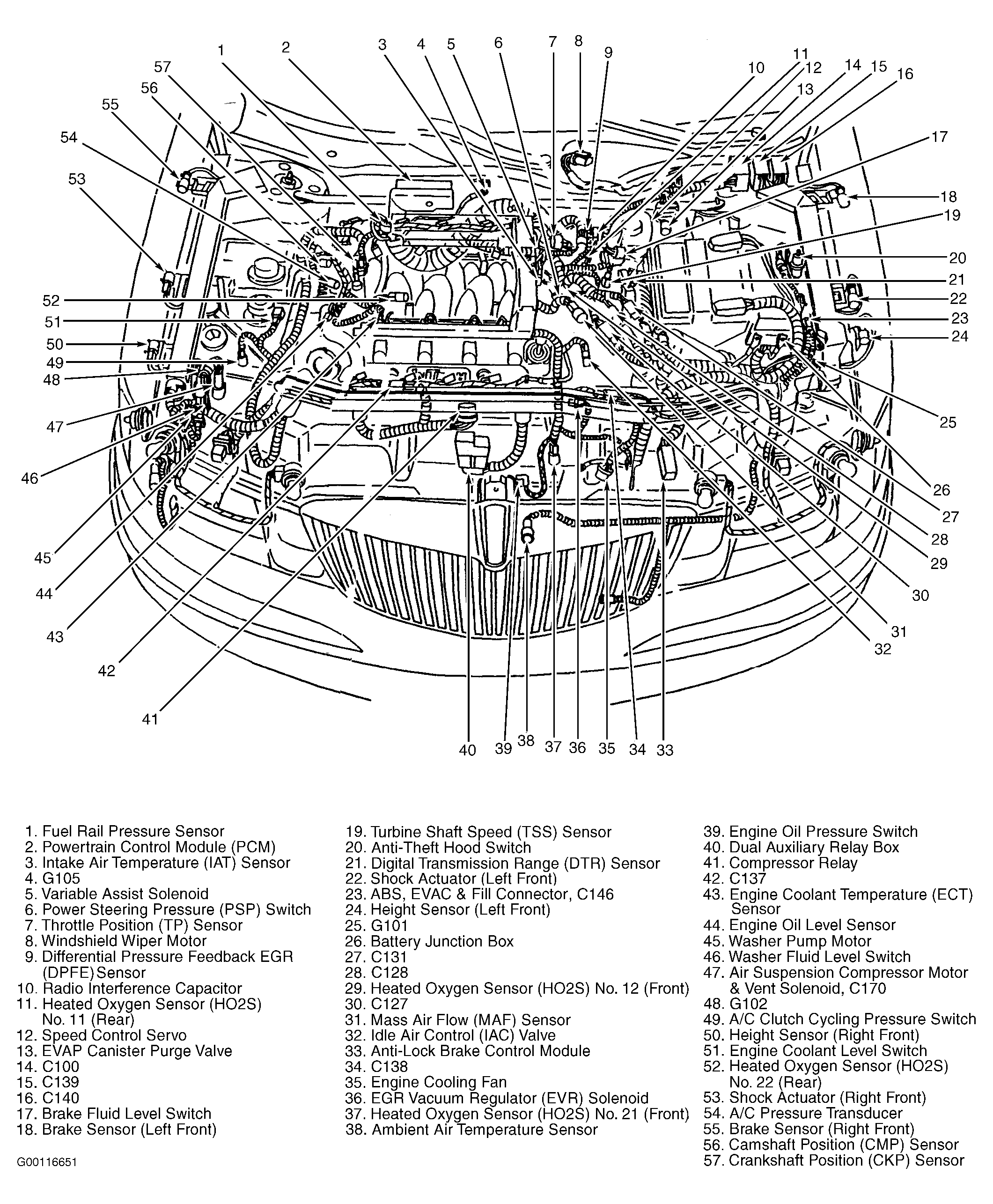 1 2 3 4 5 6 7 8 9 10 11 12 13 14 15 16 17 18 19 20 21 22 23 24 25 26 27 28 29 30 31 32 33 34 35 36 37 38 39 40 41 42 43 44 45 46 47 48 49 50 51 52 53 54 55 56 57

1. Fuel Rail Pressure Sensor
2. Powertrain Control Module (PCM)
3. Intake Air Temperature (IAT) Sensor
4. G105
5. Variable Assist Solenoid
6. Power Steering Pressure (PSP) Switch
7. Throttle Position (TP) Sensor
8. Windshield Wiper Motor
9. Differential Pressure Feedback EGR (DPFE) Sensor
10. Radio Interference Capacitor
11. Heated Oxygen Sensor (HO2S) No. 11 (Rear)
12. Speed Control Servo
13. EVAP Canister Purge Valve
14. C100
15. C139
16. C140
17. Brake Fluid Level Switch
18. Brake Sensor (Left Front)

19. Turbine Shaft Speed (TSS) Sensor
20. Anti-Theft Hood Switch
21. Digital Transmission Range (DTR) Sensor
22. Shock Actuator (Left Front)
23. ABS, EVAC & Fill Connector, C146
24. Height Sensor (Left Front)
25. G101
26. Battery Junction Box
27. C131
28. C128
29. Heated Oxygen Sensor (HO2S) No. 12 (Front)
30. C127
31. Mass Air Flow (MAF) Sensor
32. Idle Air Control (IAC) Valve
33. Anti-Lock Brake Control Module
34. C138
35. Engine Cooling Fan
36. EGR Vacuum Regulator (EVR) Solenoid
37. Heated Oxygen Sensor (HO2S) No. 21 (Front)
38. Ambient Air Temperature Sensor

39. Engine Oil Pressure Switch
40. Dual Auxiliary Relay Box
41. Compressor Relay
42. C137
43. Engine Coolant Temperature (ECT) Sensor
44. Engine Oil Level Sensor
45. Washer Pump Motor
46. Washer Fluid Level Switch
47. Air Suspension Compressor Motor & Vent Solenoid, C170
48. G102
49. A/C Clutch Cycling Pressure Switch
50. Height Sensor (Right Front)
51. Engine Coolant Level Switch
52. Heated Oxygen Sensor (HO2S) No. 22 (Rear)
53. Shock Actuator (Right Front)
54. A/C Pressure Transducer
55. Brake Sensor (Right Front)
56. Camshaft Position (CMP) Sensor
57. Crankshaft Position (CKP) Sensor

G00116651