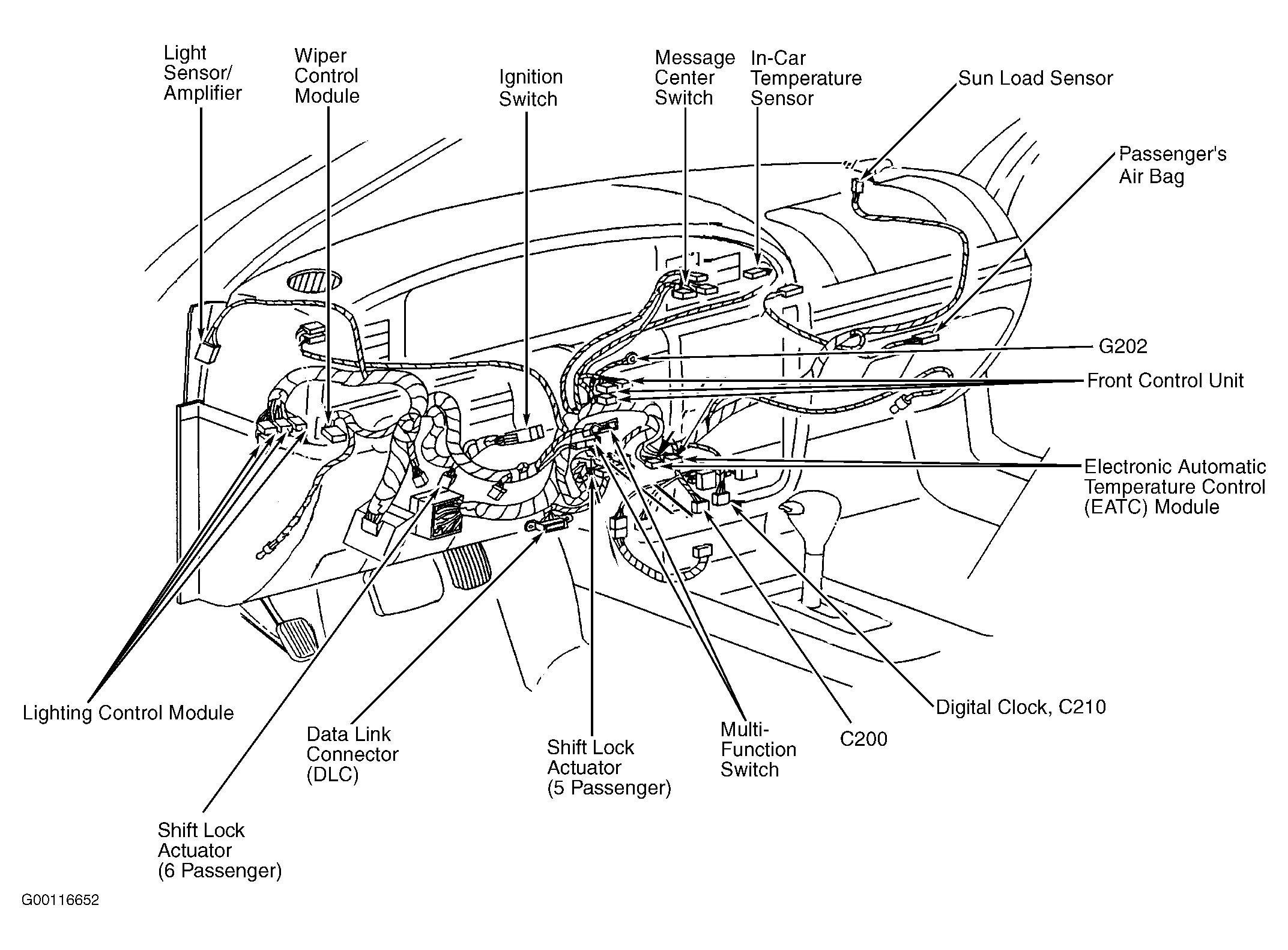 Light Sensor/ Amplifier

Wiper Control Module

Ignition Switch

Message Center Switch

In-Car Temperature Sensor

Sun Load Sensor

Passenger's Air Bag

G202

Front Control Unit

Electronic Automatic Temperature Control (EATC) Module

Digital Clock, C210

C200

Multi-Function Switch

Shift Lock Actuator (5 Passenger)

Data Link Connector (DLC)

Lighting Control Module

Shift Lock Actuator (6 Passenger)

G00116652