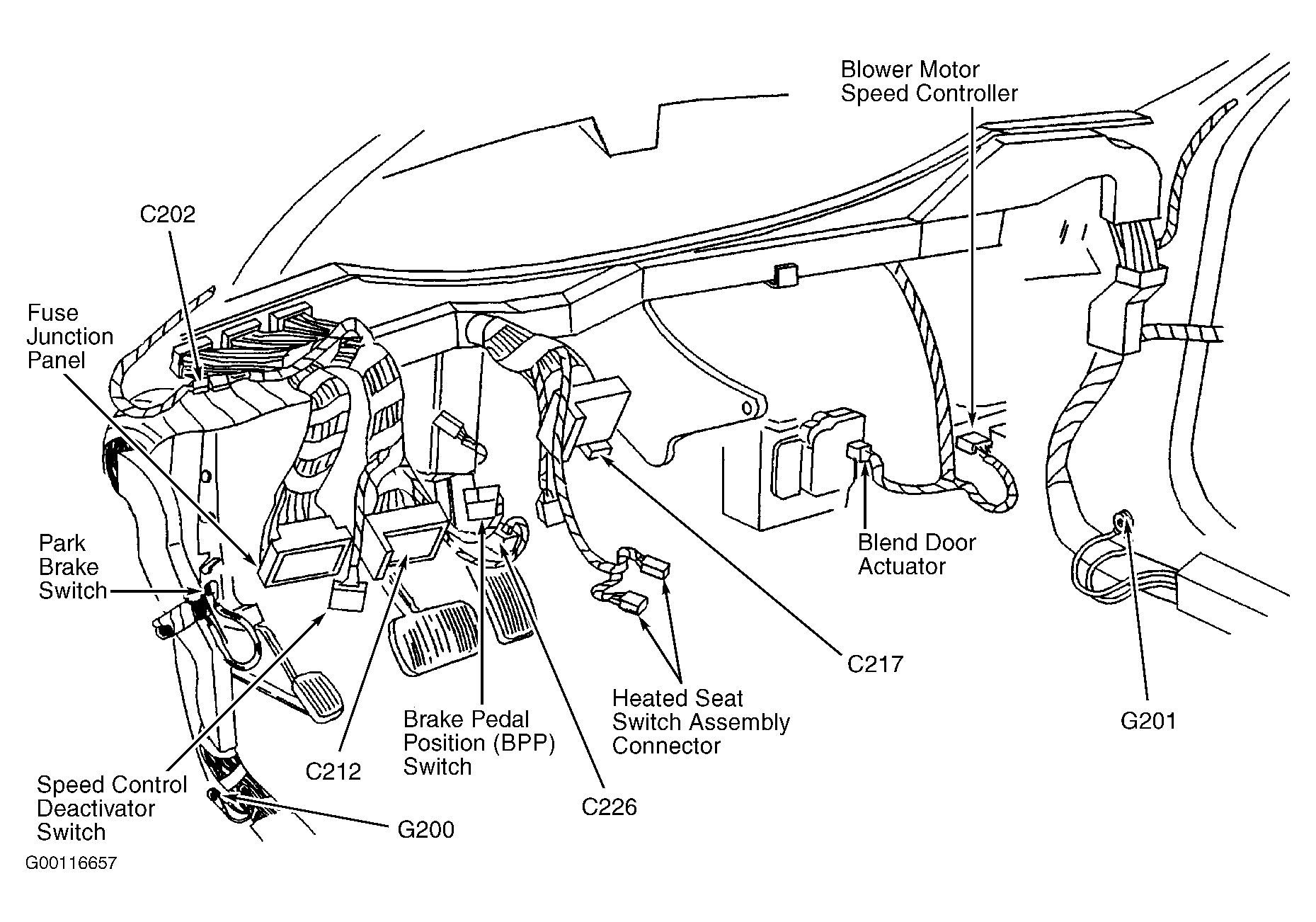 Blower Motor
Speed Controller

C202

Fuse
Junction
Panel

Park
Brake
Switch

Blend Door
Actuator

C217

Heated Seat
Switch Assembly
Connector

G201

Brake Pedal
Position (BPP)
Switch

C212

Speed Control
Deactivator
Switch

C226

G200

G00116657