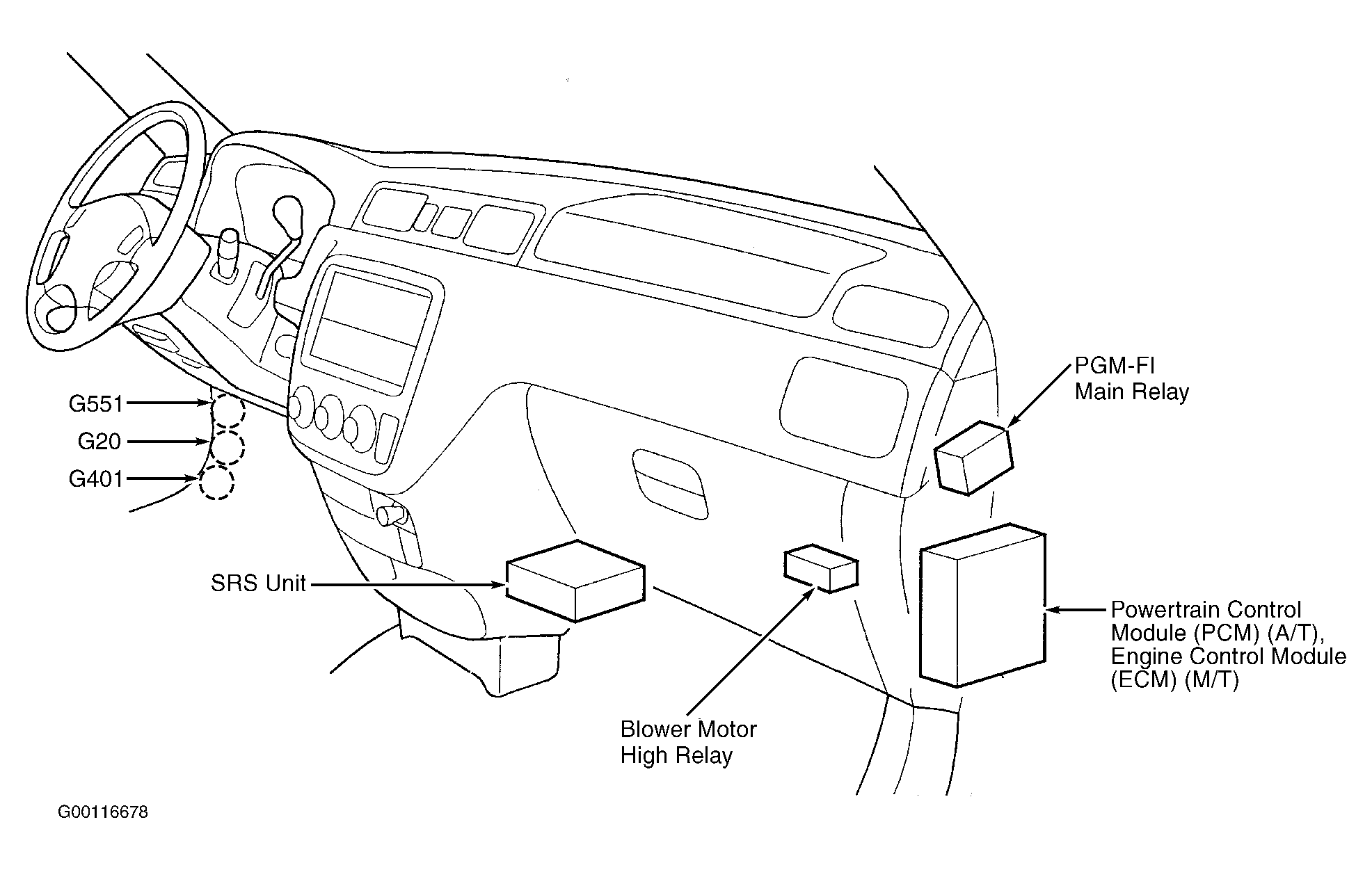 PGM-FI
Main Relay

G551

G20

G401

SRS Unit

Powertrain Control Module (PCM) (A/T), Engine Control Module (ECM) (M/T)

Blower Motor
High Relay

G00116678