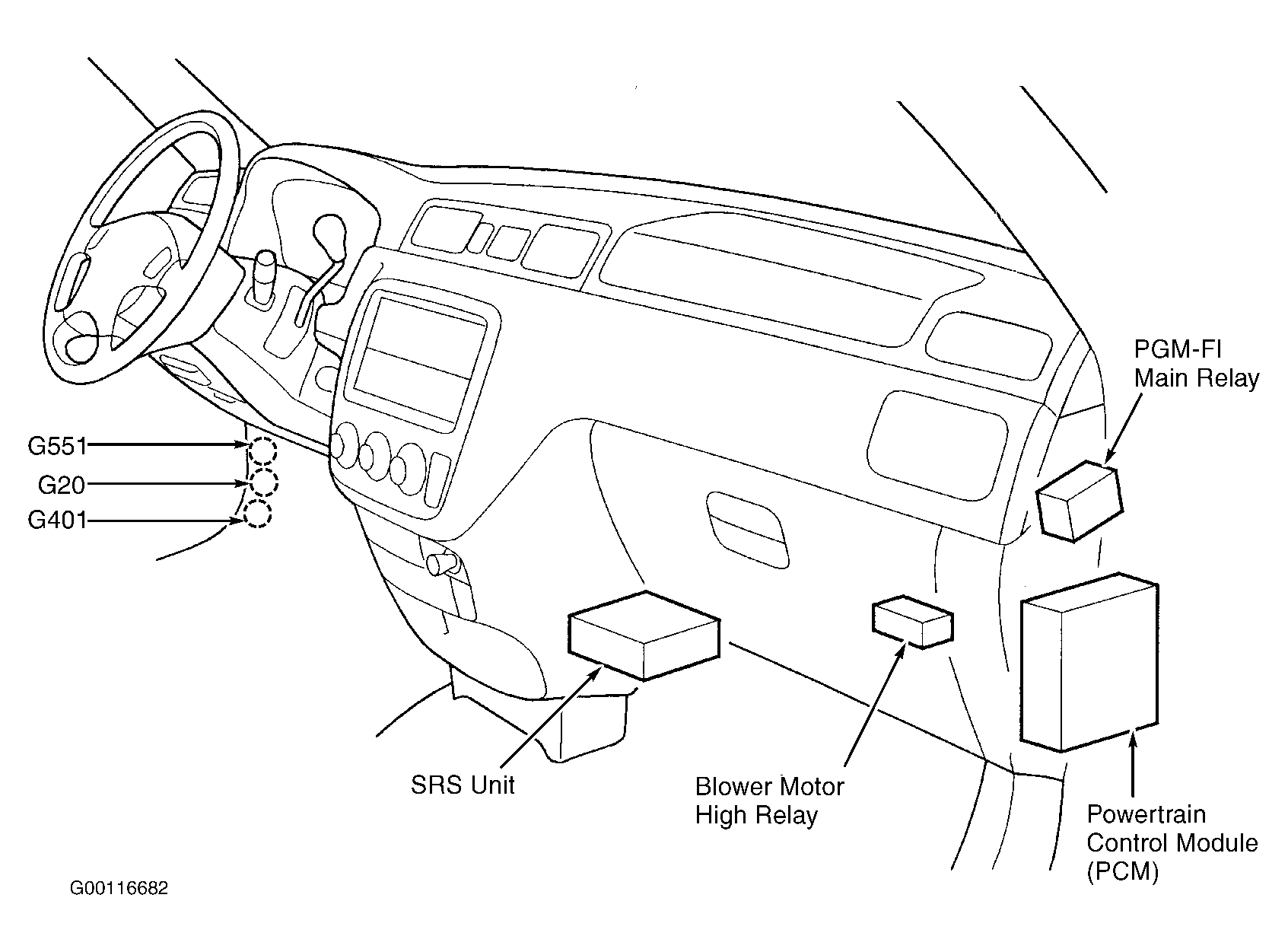 PGM-FI
Main Relay

G551
G20
G401

SRS Unit

Blower Motor
High Relay

Powertrain
Control Module
(PCM)

G00116682