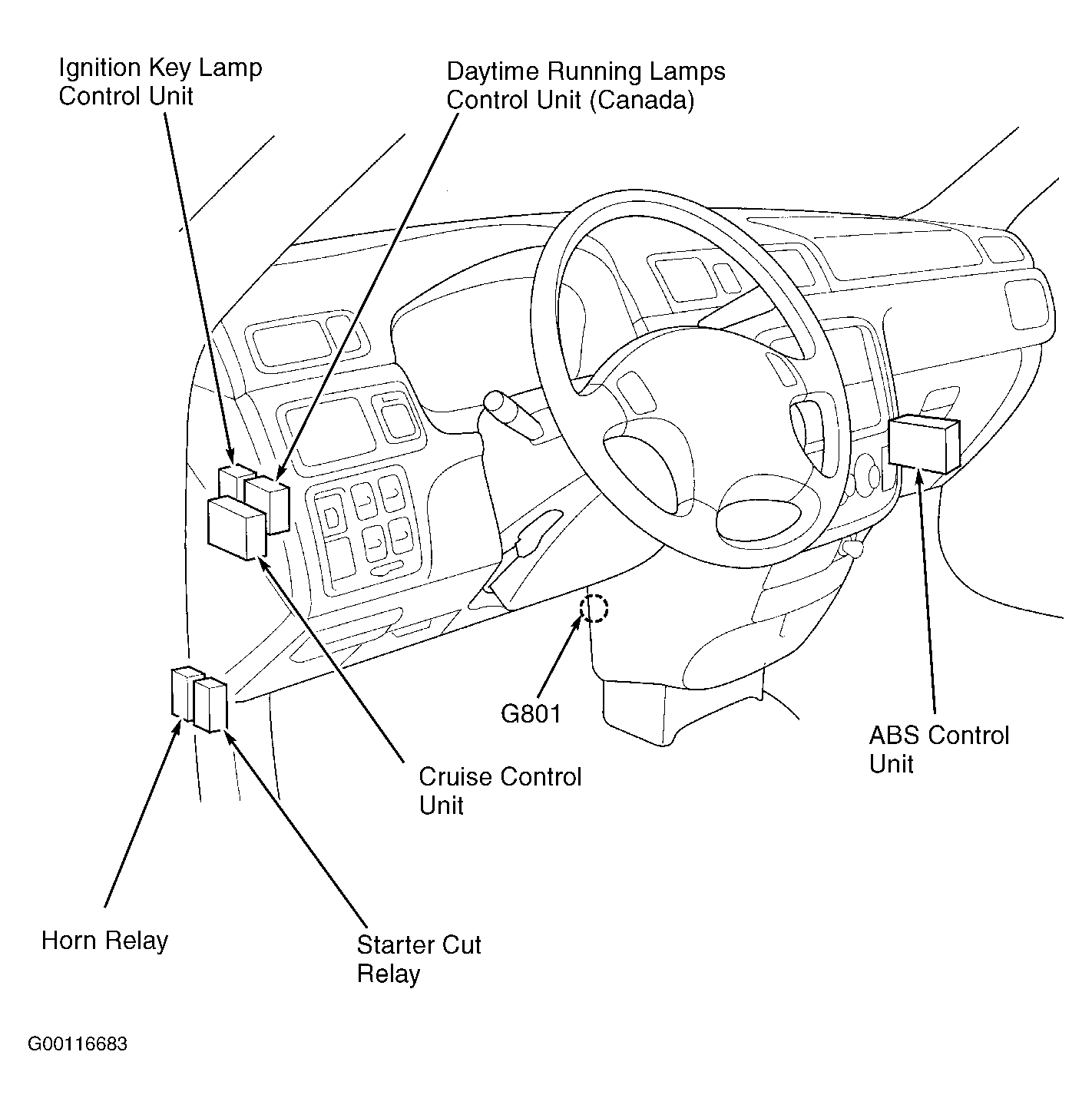 Ignition Key Lamp Control Unit

Daytime Running Lamps Control Unit (Canada)

G801

ABS Control Unit

Cruise Control Unit

Horn Relay

Starter Cut Relay

G00116683