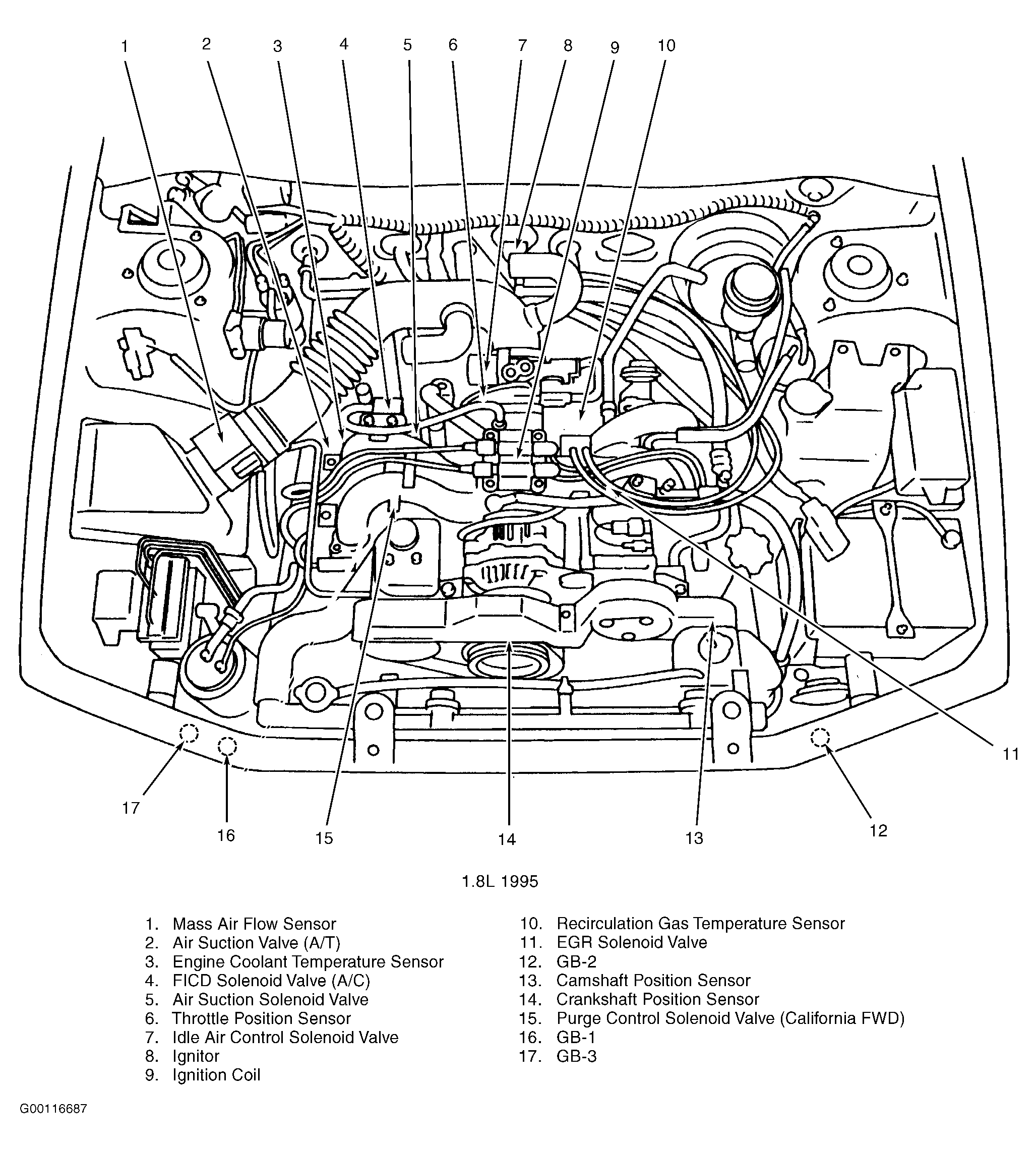 1 2 3 4 5 6 7 8 9 10

11

17 16 15 14 13 12

1.8L 1995

1. Mass Air Flow Sensor
2. Air Suction Valve (A/T)
3. Engine Coolant Temperature Sensor
4. FICD Solenoid Valve (A/C)
5. Air Suction Solenoid Valve
6. Throttle Position Sensor
7. Idle Air Control Solenoid Valve
8. Ignitor
9. Ignition Coil

10. Recirculation Gas Temperature Sensor
11. EGR Solenoid Valve
12. GB-2
13. Camshaft Position Sensor
14. Crankshaft Position Sensor
15. Purge Control Solenoid Valve (California FWD)
16. GB-1
17. GB-3

G00116687