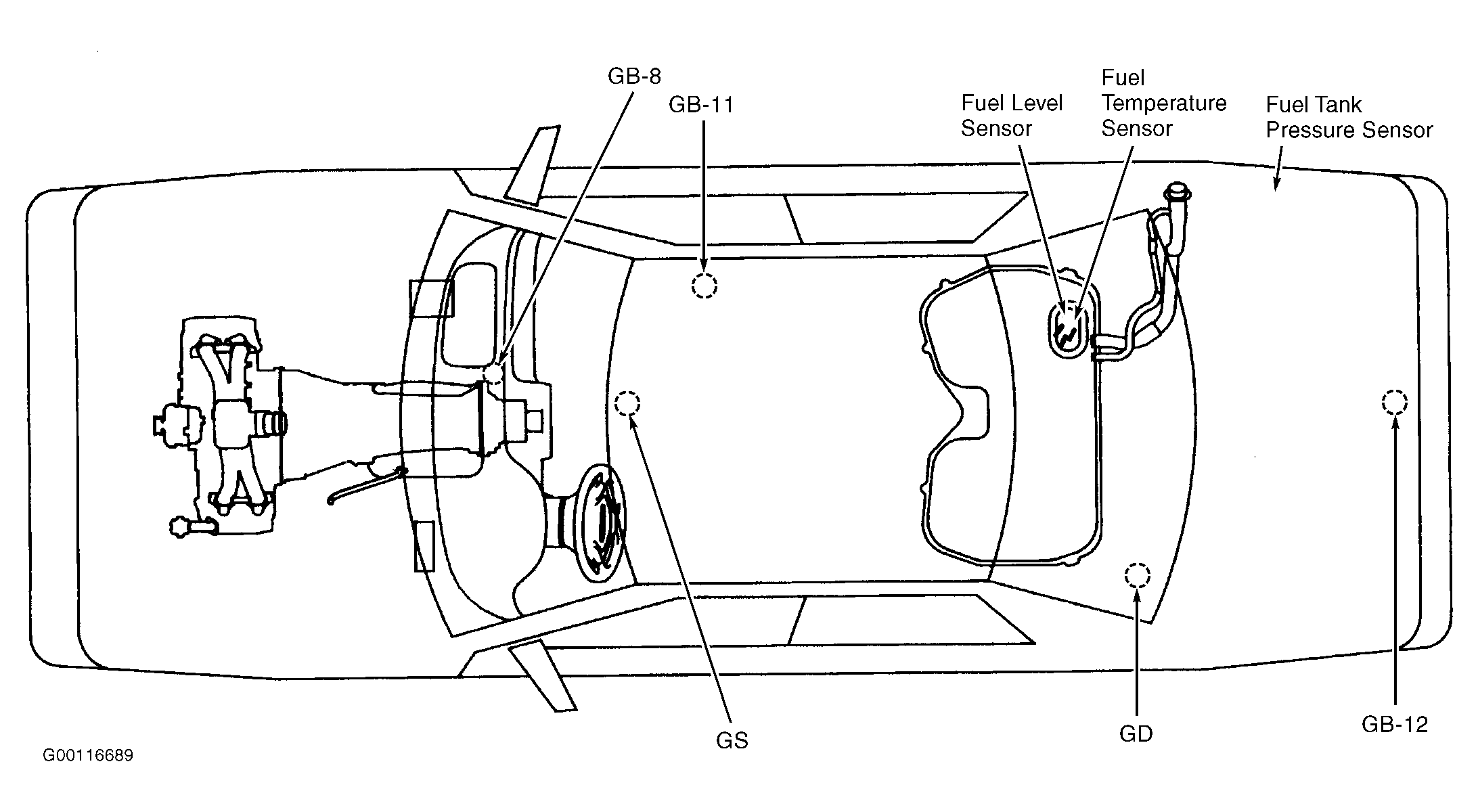 GB-8
GB-11
Fuel Level Sensor
Fuel Temperature Sensor
Fuel Tank Pressure Sensor
GS
GD
GB-12
G00116689