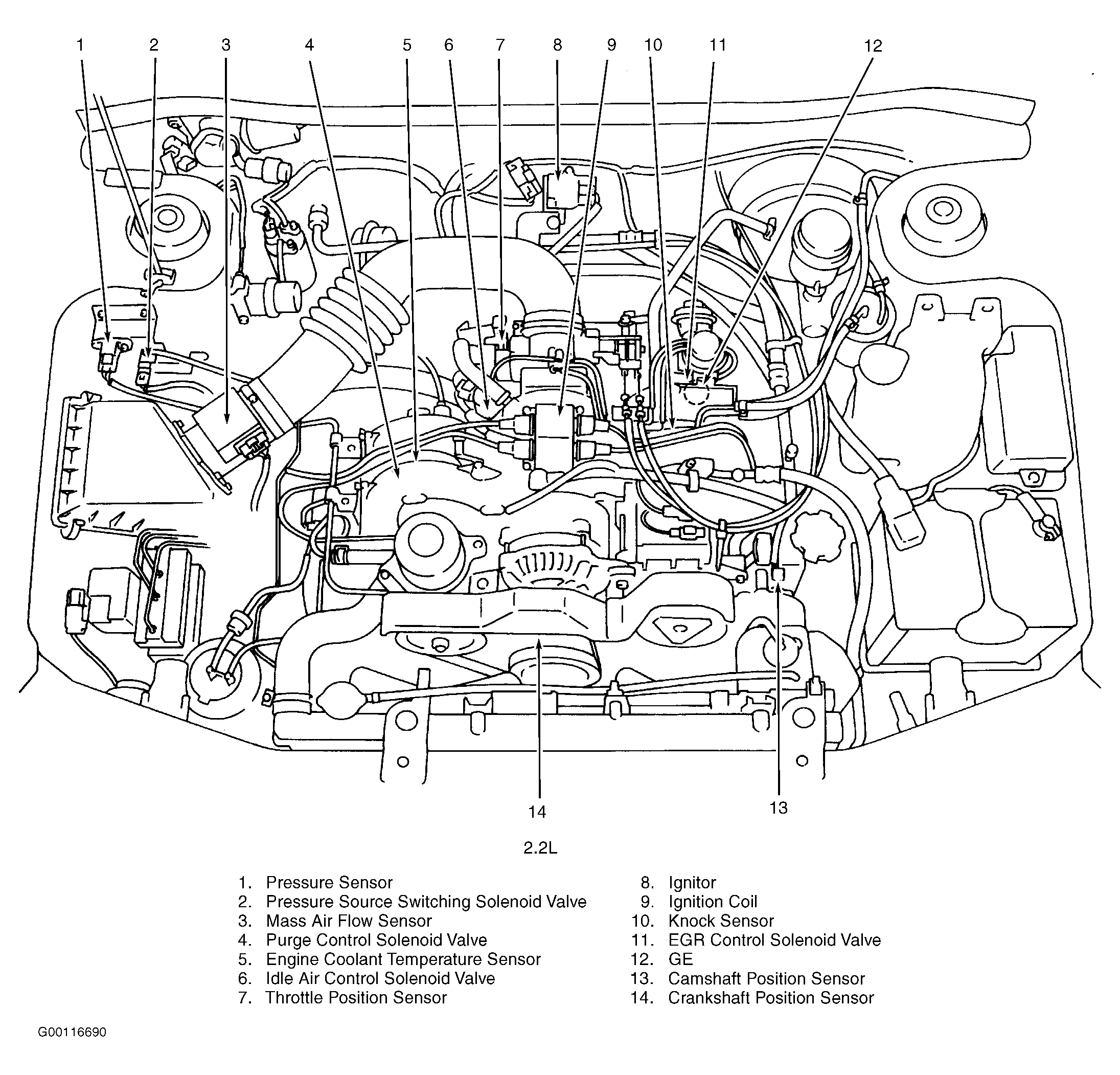 1 2 3 4 5 6 7 8 9 10 11 12

14

13

2.2L

1. Pressure Sensor
2. Pressure Source Switching Solenoid Valve
3. Mass Air Flow Sensor
4. Purge Control Solenoid Valve
5. Engine Coolant Temperature Sensor
6. Idle Air Control Solenoid Valve
7. Throttle Position Sensor

8. Ignitor
9. Ignition Coil
10. Knock Sensor
11. EGR Control Solenoid Valve
12. GE
13. Camshaft Position Sensor
14. Crankshaft Position Sensor

G00116690