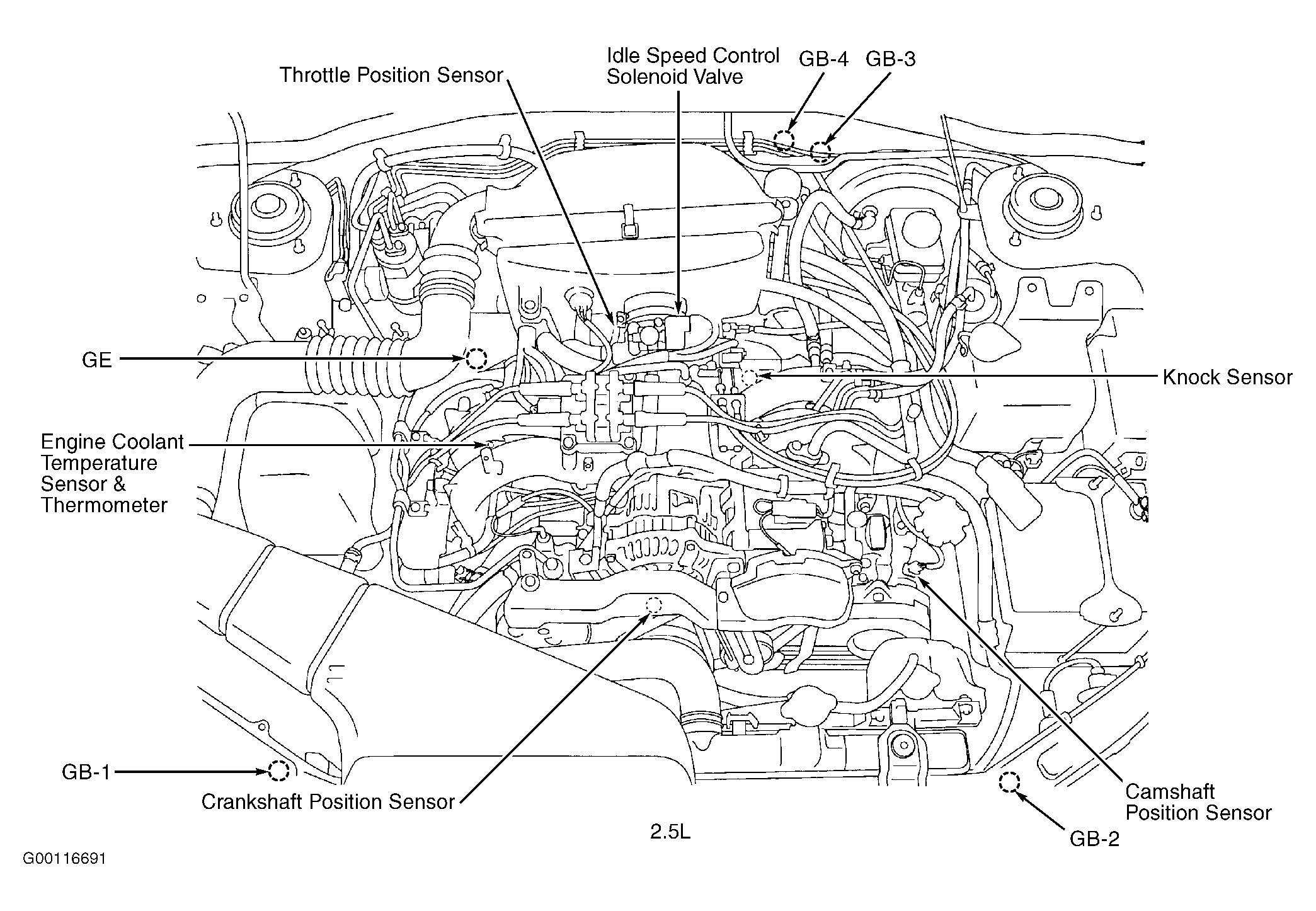 Throttle Position Sensor

Idle Speed Control
Solenoid Valve

GB-4

GB-3

GE

Knock Sensor

Engine Coolant
Temperature
Sensor &
Thermometer

GB-1

Crankshaft Position Sensor

2.5L

Camshaft
Position Sensor

GB-2

G00116691