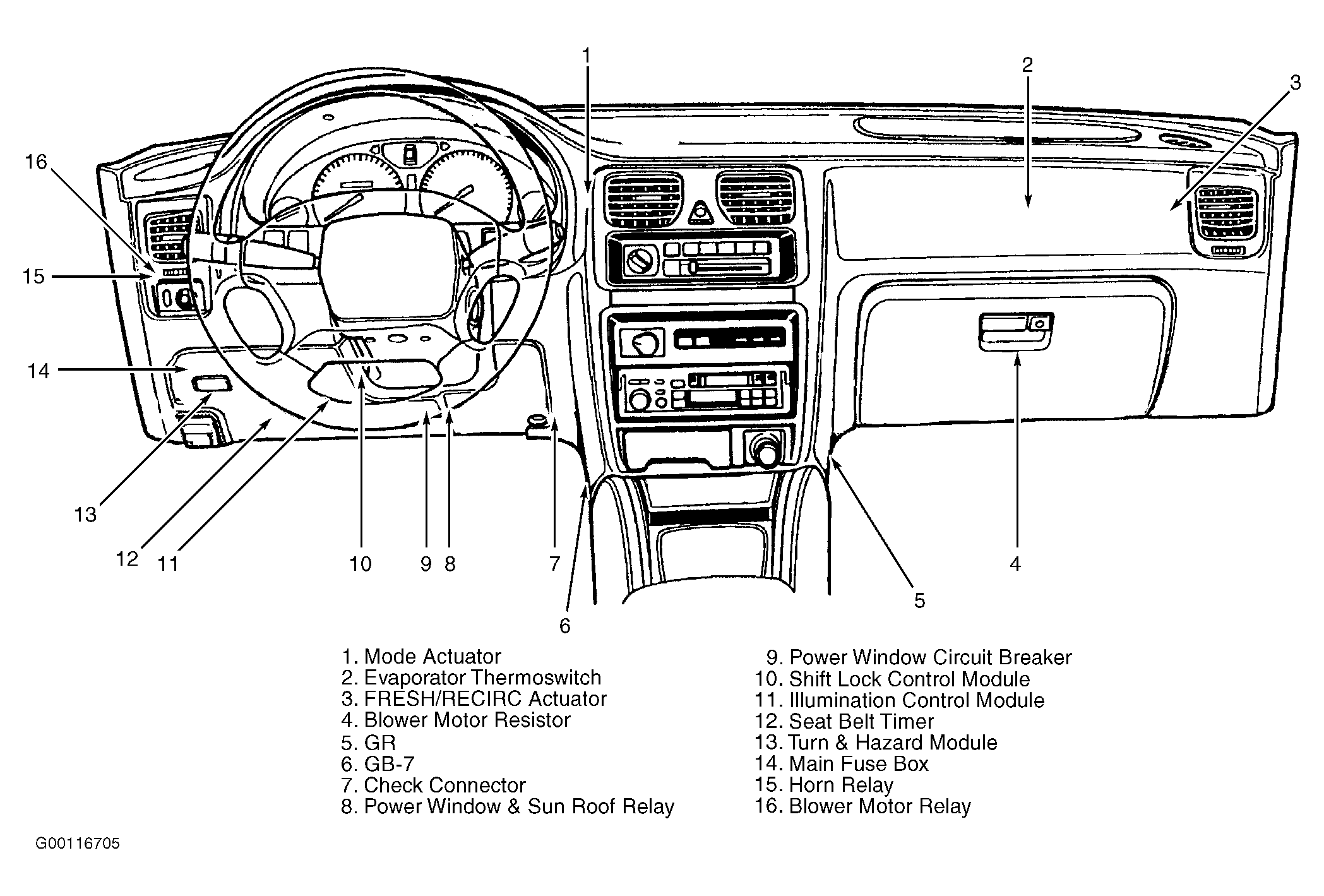 1
2
3
16
15
14
13
12
11
10
9
8
7
6
5
4

1. Mode Actuator
2. Evaporator Thermoswitch
3. FRESH/RECIRC Actuator
4. Blower Motor Resistor
5. GR
6. GB-7
7. Check Connector
8. Power Window & Sun Roof Relay

9. Power Window Circuit Breaker
10. Shift Lock Control Module
11. Illumination Control Module
12. Seat Belt Timer
13. Turn & Hazard Module
14. Main Fuse Box
15. Horn Relay
16. Blower Motor Relay

G00116705