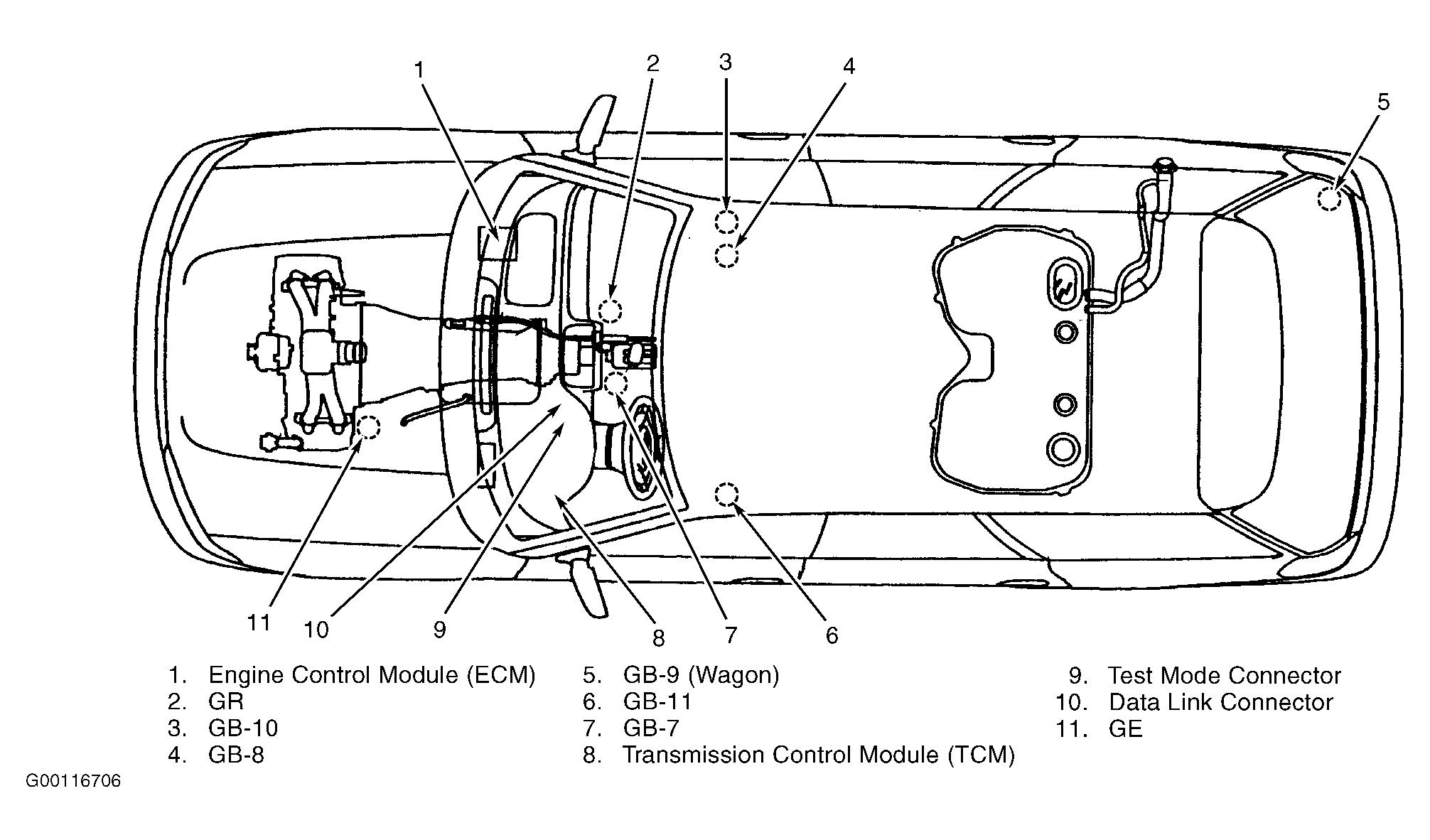 1
2
3
4
5
11
10
9
8
7
6

1. Engine Control Module (ECM)
2. GR
3. GB-10
4. GB-8

5. GB-9 (Wagon)
6. GB-11
7. GB-7
8. Transmission Control Module (TCM)

9. Test Mode Connector
10. Data Link Connector
11. GE

G00116706