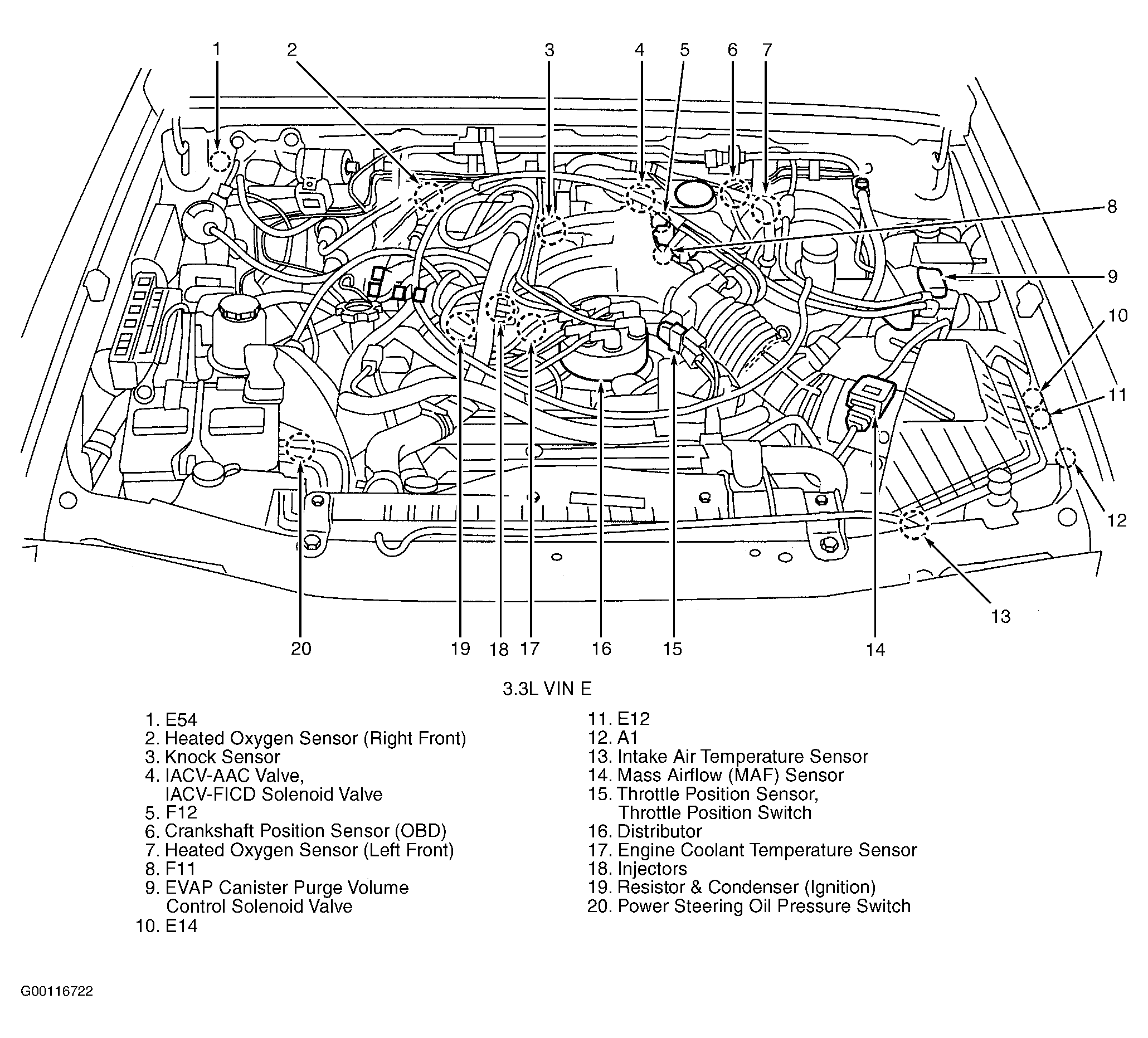 1 2 3 4 5 6 7

8

9

10

11

12

13

20 19 18 17 16 15 14

3.3L VIN E

1. E54
2. Heated Oxygen Sensor (Right Front)
3. Knock Sensor
4. IACV-AAC Valve, IACV-FICD Solenoid Valve
5. F12
6. Crankshaft Position Sensor (OBD)
7. Heated Oxygen Sensor (Left Front)
8. F11
9. EVAP Canister Purge Volume Control Solenoid Valve
10. E14

11. E12
12. A1
13. Intake Air Temperature Sensor
14. Mass Airflow (MAF) Sensor
15. Throttle Position Sensor, Throttle Position Switch
16. Distributor
17. Engine Coolant Temperature Sensor
18. Injectors
19. Resistor & Condenser (Ignition)
20. Power Steering Oil Pressure Switch

G00116722