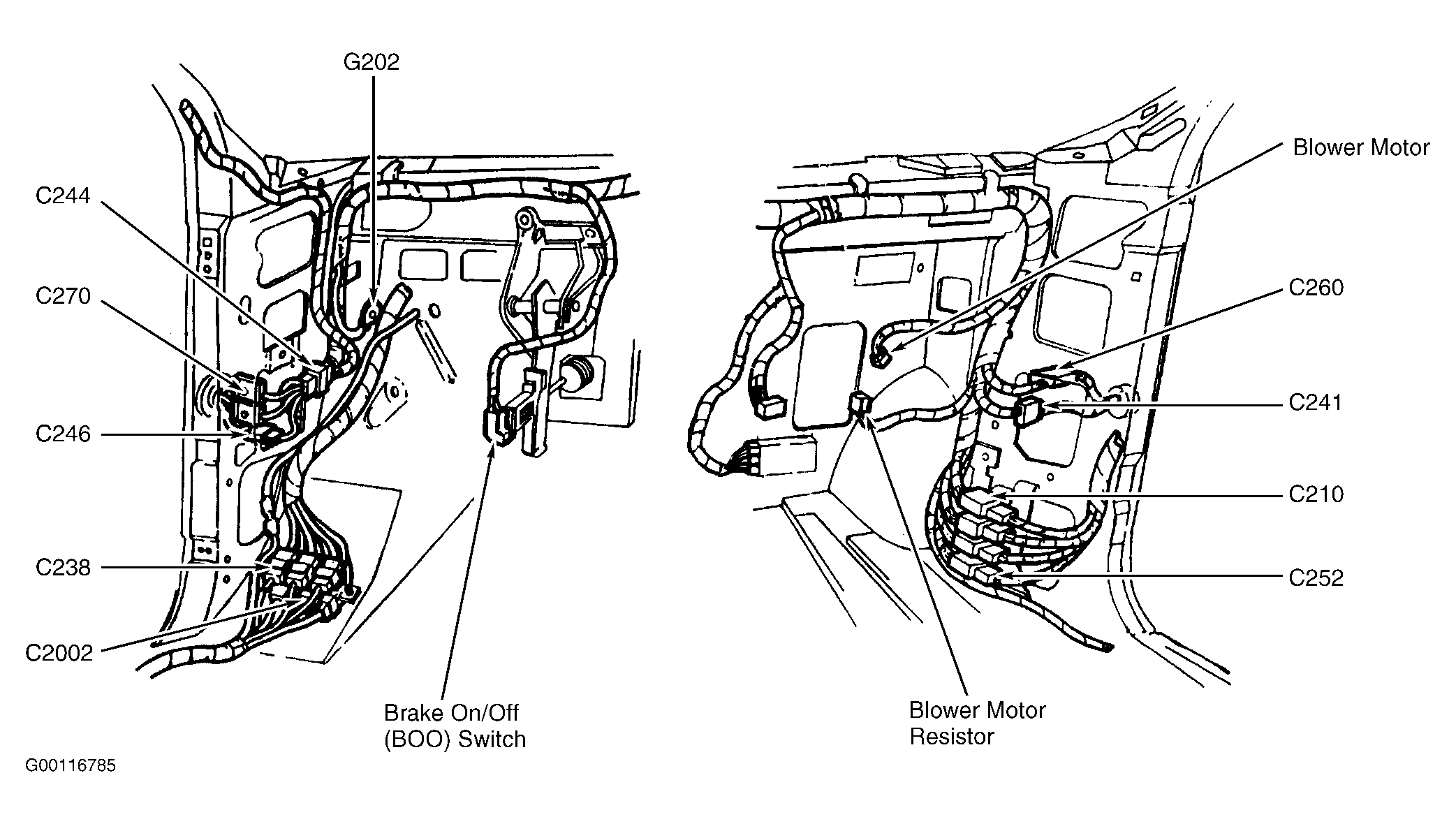 G202

C244

C270

C246

C238

C2002

Brake On/Off (BOO) Switch

Blower Motor

C260

C241

C210

C252

Blower Motor Resistor

G00116785