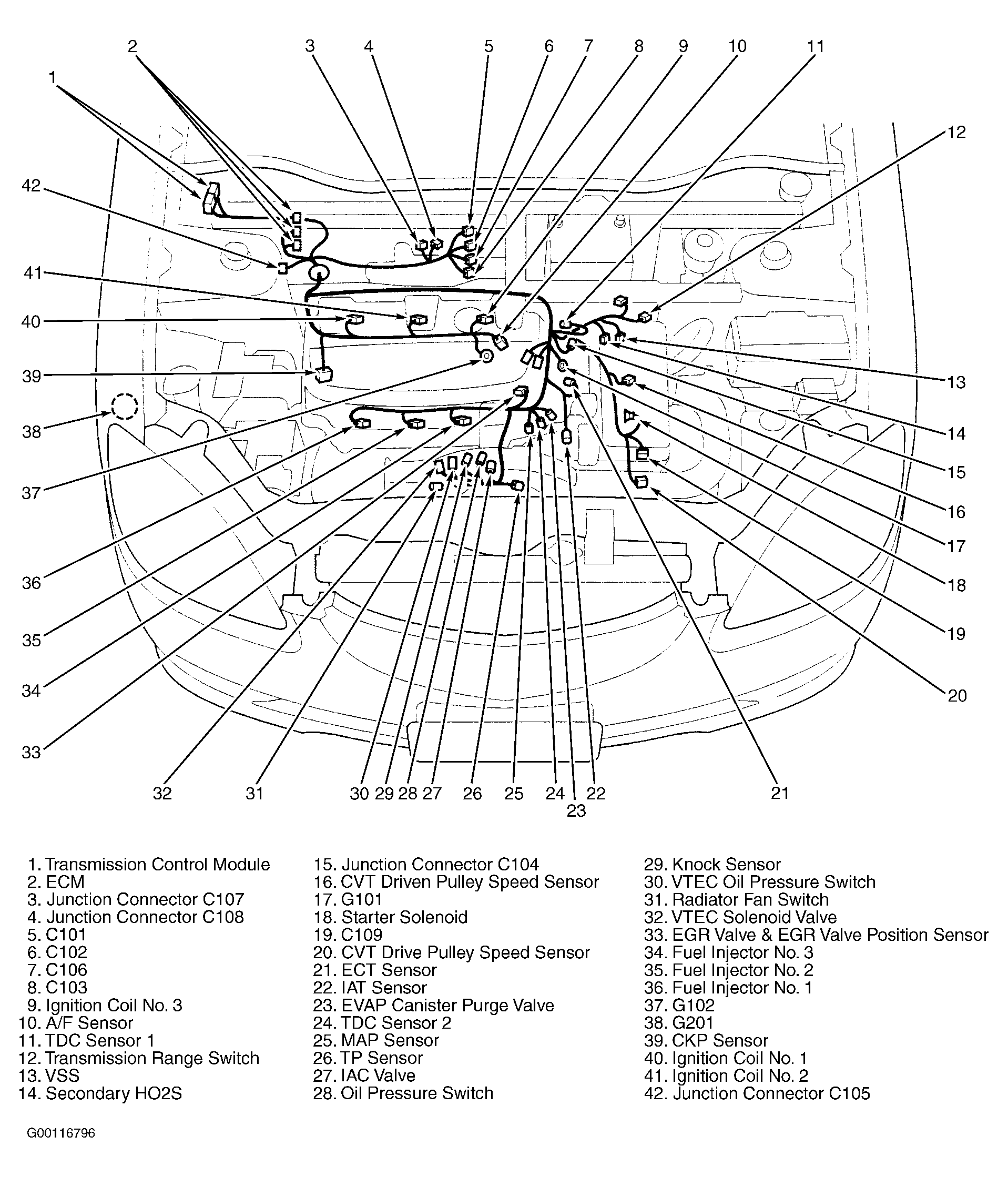 2 3 4 5 6 7 8 9 10 11

1

12

42

41

40

39

38

37

36

35

34

33

13

14

15

16

17

18

19

20

32 31 30 29 28 27 26 25 24 23 22 21

1. Transmission Control Module
2. ECM
3. Junction Connector C107
4. Junction Connector C108
5. C101
6. C102
7. C106
8. C103
9. Ignition Coil No. 3
10. A/F Sensor
11. TDC Sensor 1
12. Transmission Range Switch
13. VSS
14. Secondary HO2S

15. Junction Connector C104
16. CVT Driven Pulley Speed Sensor
17. G101
18. Starter Solenoid
19. C109
20. CVT Drive Pulley Speed Sensor
21. ECT Sensor
22. IAT Sensor
23. EVAP Canister Purge Valve
24. TDC Sensor 2
25. MAP Sensor
26. TP Sensor
27. IAC Valve
28. Oil Pressure Switch

29. Knock Sensor
30. VTEC Oil Pressure Switch
31. Radiator Fan Switch
32. VTEC Solenoid Valve
33. EGR Valve & EGR Valve Position Sensor
34. Fuel Injector No. 3
35. Fuel Injector No. 2
36. Fuel Injector No. 1
37. G102
38. G201
39. CKP Sensor
40. Ignition Coil No. 1
41. Ignition Coil No. 2
42. Junction Connector C105

G00116796