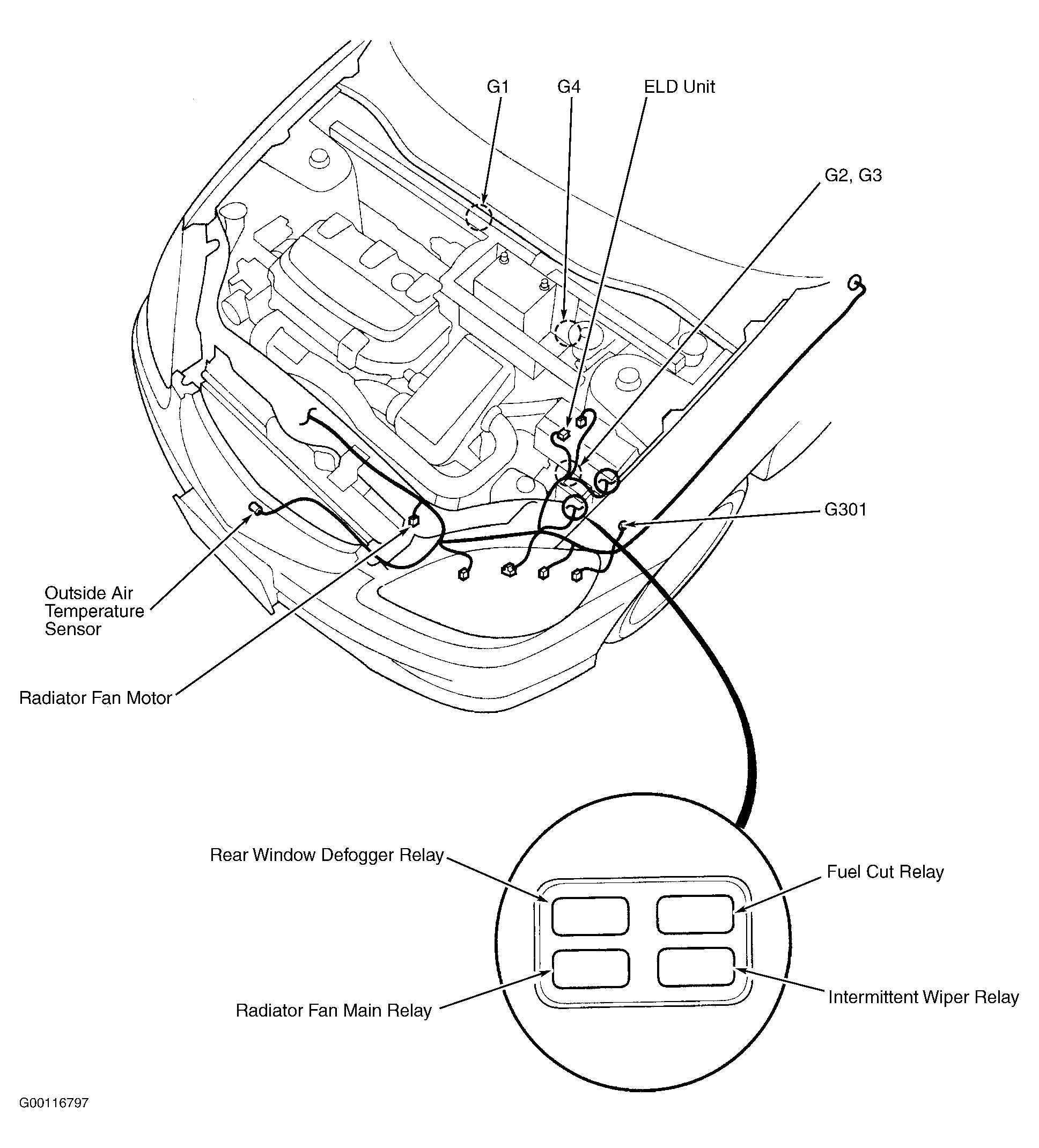 G1
G4
ELD Unit
G2, G3
G301
Outside Air Temperature Sensor
Radiator Fan Motor
Rear Window Defogger Relay
Fuel Cut Relay
Radiator Fan Main Relay
Intermittent Wiper Relay
G00116797