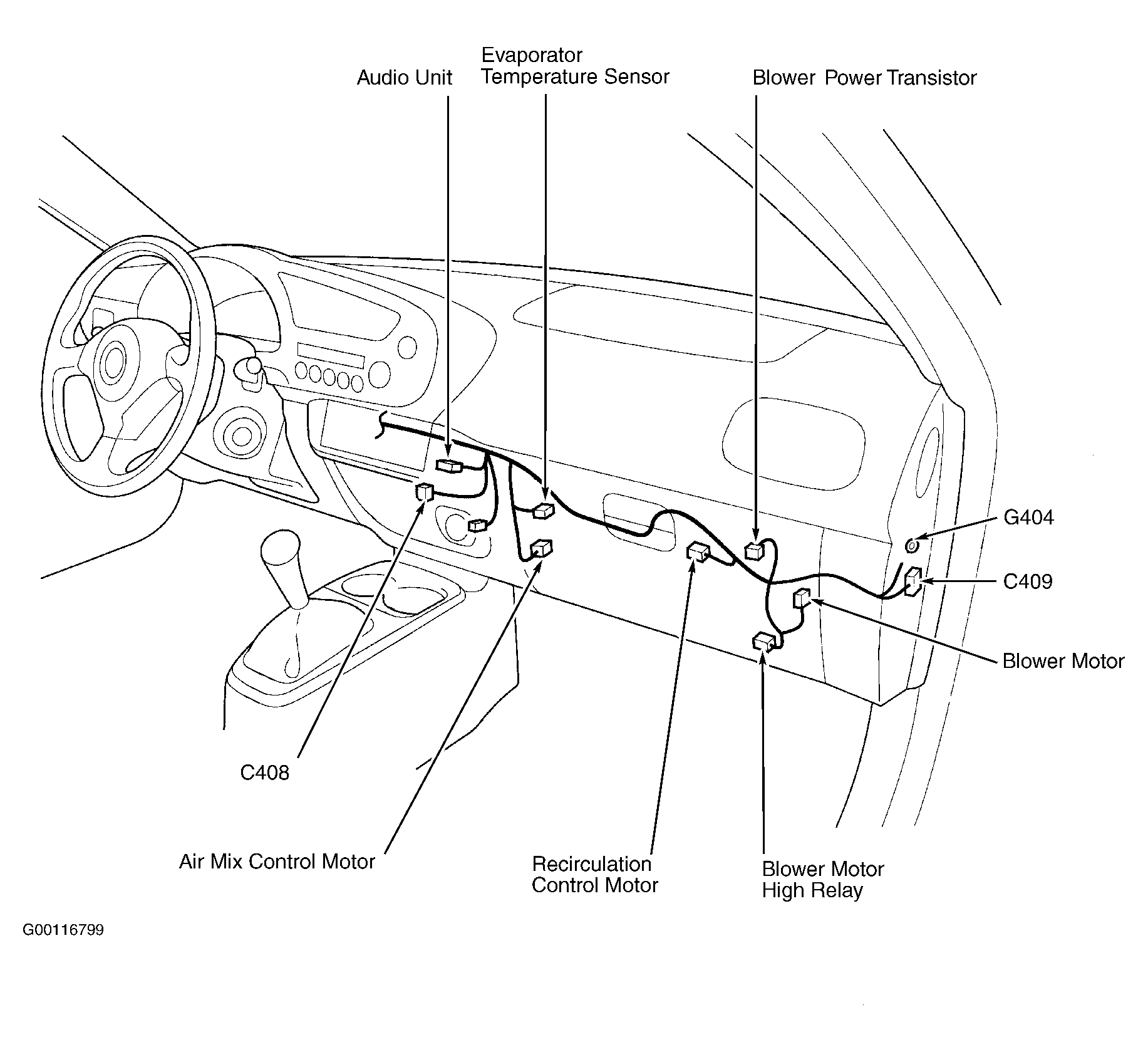 Audio Unit

Evaporator
Temperature Sensor

Blower Power Transistor

G404

C409

Blower Motor

C408

Air Mix Control Motor

Recirculation
Control Motor

Blower Motor
High Relay

G00116799