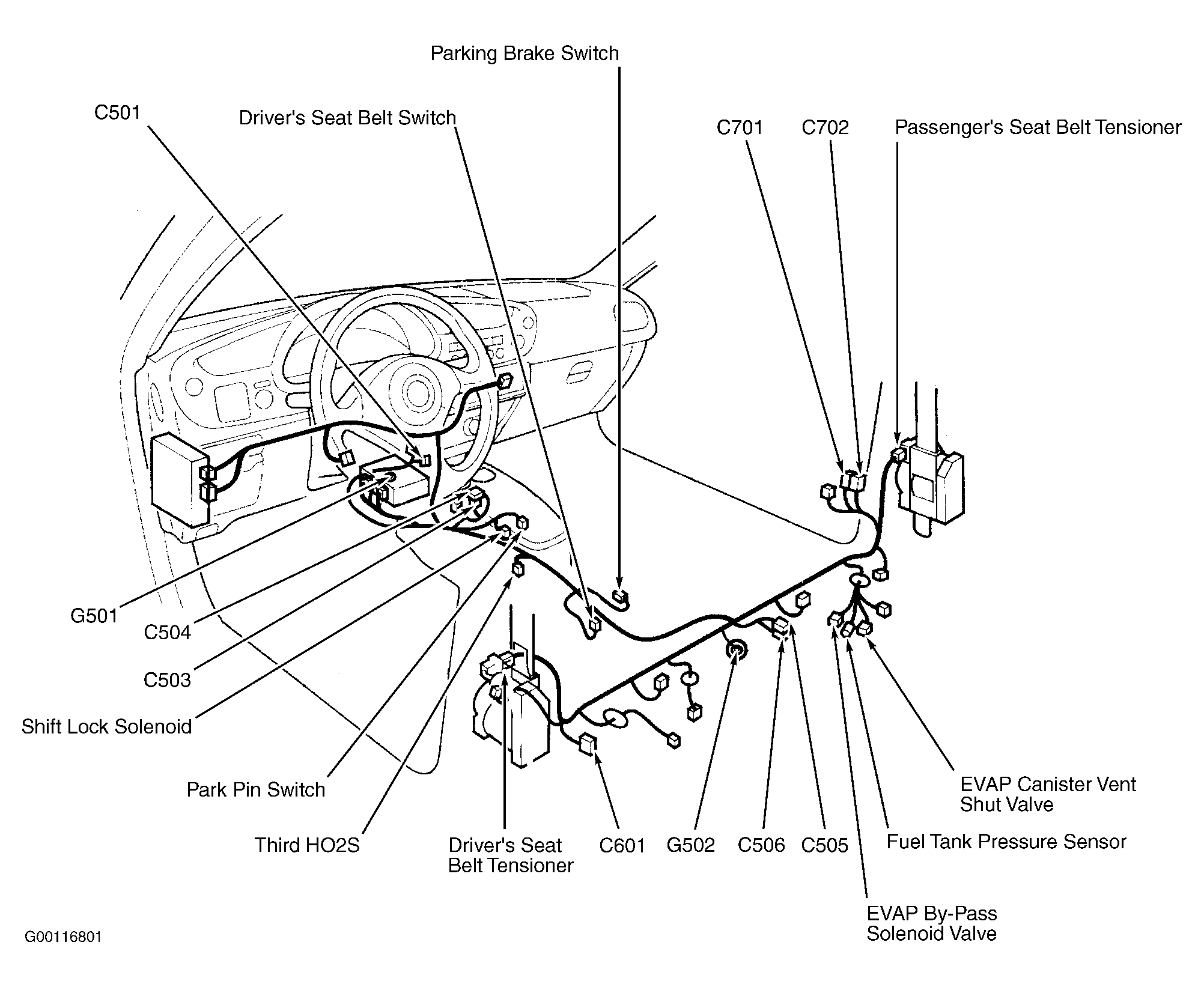 Parking Brake Switch

C501

Driver's Seat Belt Switch

C701

C702

Passenger's Seat Belt Tensioner

G501

C504

C503

Shift Lock Solenoid

Park Pin Switch

Third HO2S

Driver's Seat Belt Tensioner

C601

G502

C506

C505

EVAP Canister Vent Shut Valve

Fuel Tank Pressure Sensor

EVAP By-Pass Solenoid Valve

G00116801