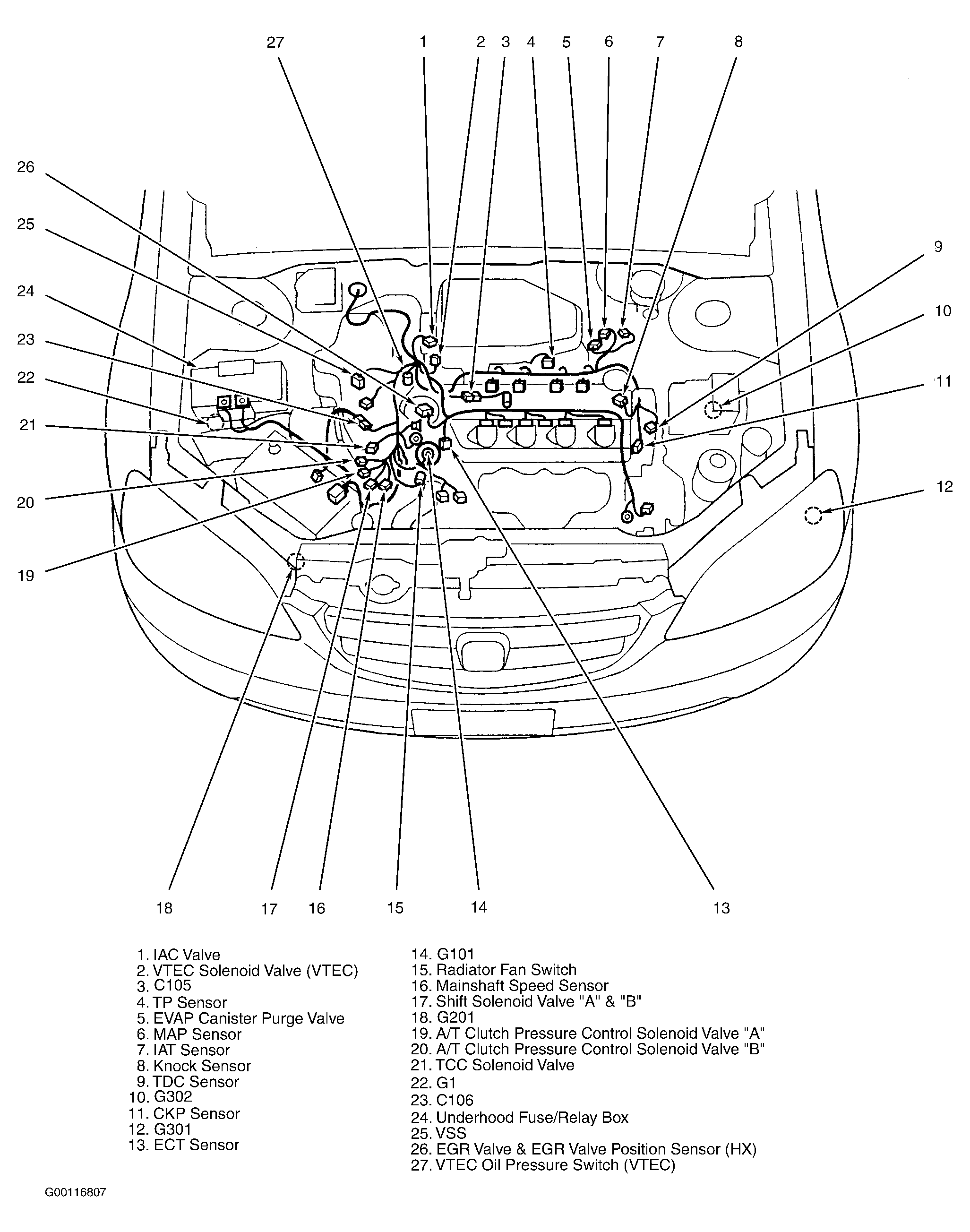 27 1 2 3 4 5 6 7 8

26

25

24

23

22

21

20

19

9

10

11

12

18 17 16 15 14 13

1. IAC Valve
2. VTEC Solenoid Valve (VTEC)
3. C105
4. TP Sensor
5. EVAP Canister Purge Valve
6. MAP Sensor
7. IAT Sensor
8. Knock Sensor
9. TDC Sensor
10. G302
11. CKP Sensor
12. G301
13. ECT Sensor

14. G101
15. Radiator Fan Switch
16. Mainshaft Speed Sensor
17. Shift Solenoid Valve "A" & "B"
18. G201
19. A/T Clutch Pressure Control Solenoid Valve "A"
20. A/T Clutch Pressure Control Solenoid Valve "B"
21. TCC Solenoid Valve
22. G1
23. C106
24. Underhood Fuse/Relay Box
25. VSS
26. EGR Valve & EGR Valve Position Sensor (HX)
27. VTEC Oil Pressure Switch (VTEC)

G00116807