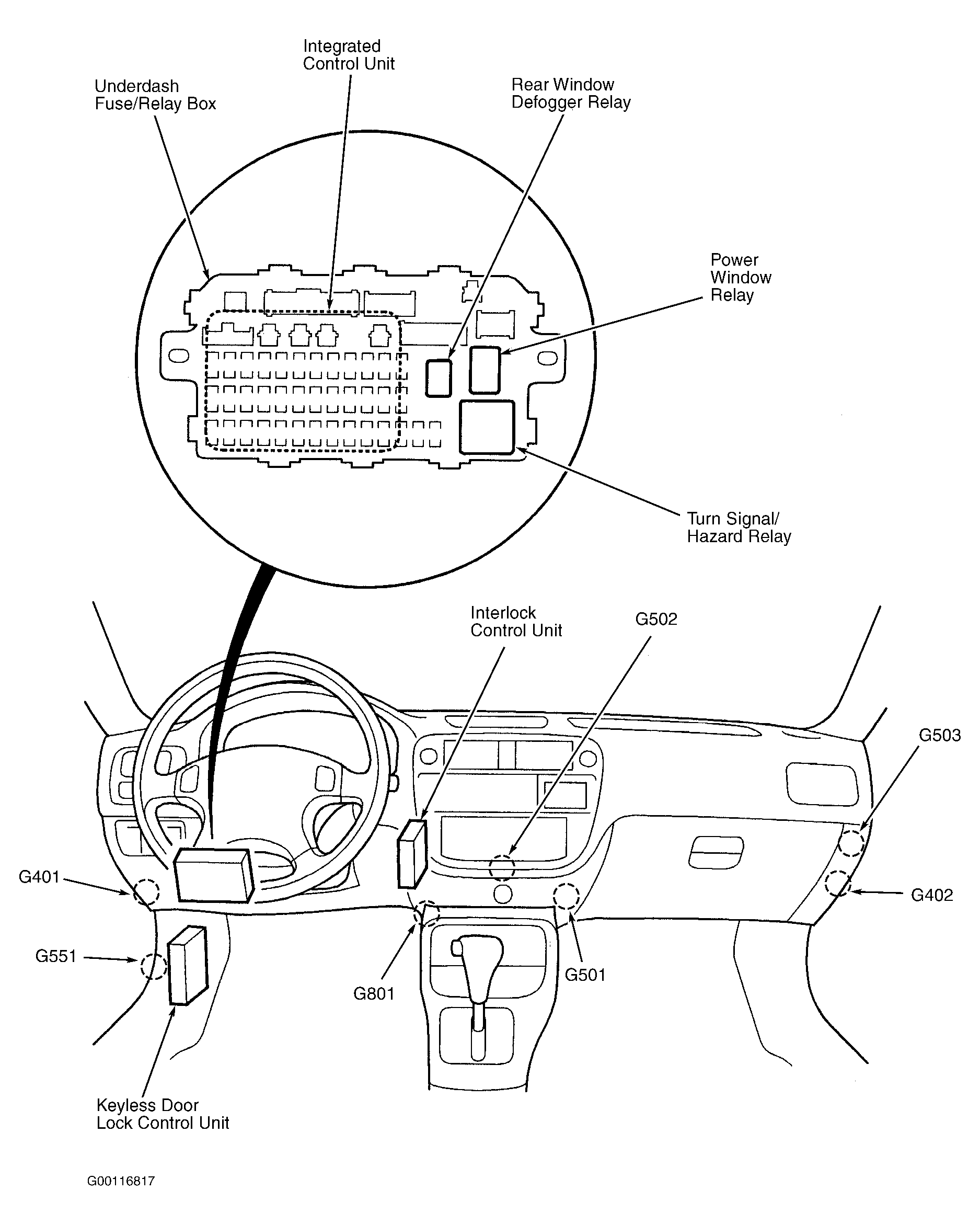 Integrated Control Unit

Underdash Fuse/Relay Box

Rear Window Defogger Relay

Power Window Relay

Turn Signal/ Hazard Relay

Interlock Control Unit

G502

G503

G401

G402

G551

G801

G501

Keyless Door Lock Control Unit

G00116817